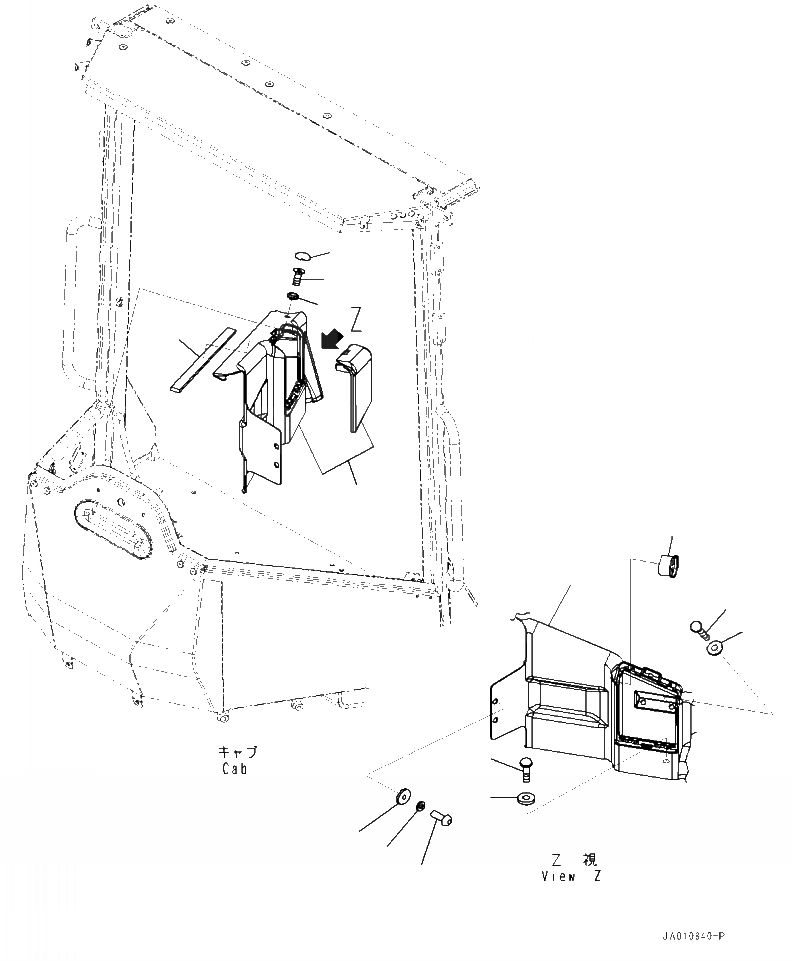 Z

キャブ
Cab

Z 視
View Z

JA010840-P