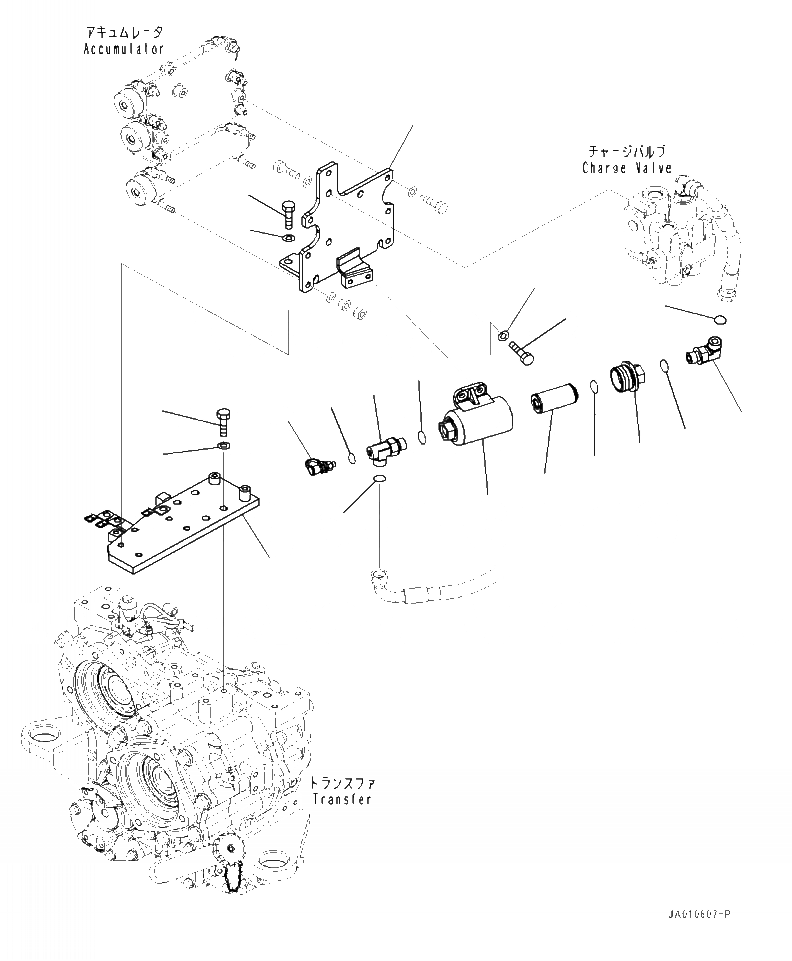 アキュムレータ
Accumulator

チャージバルブ
Charge Valve

トランスファ
Transfer

JA010607-P