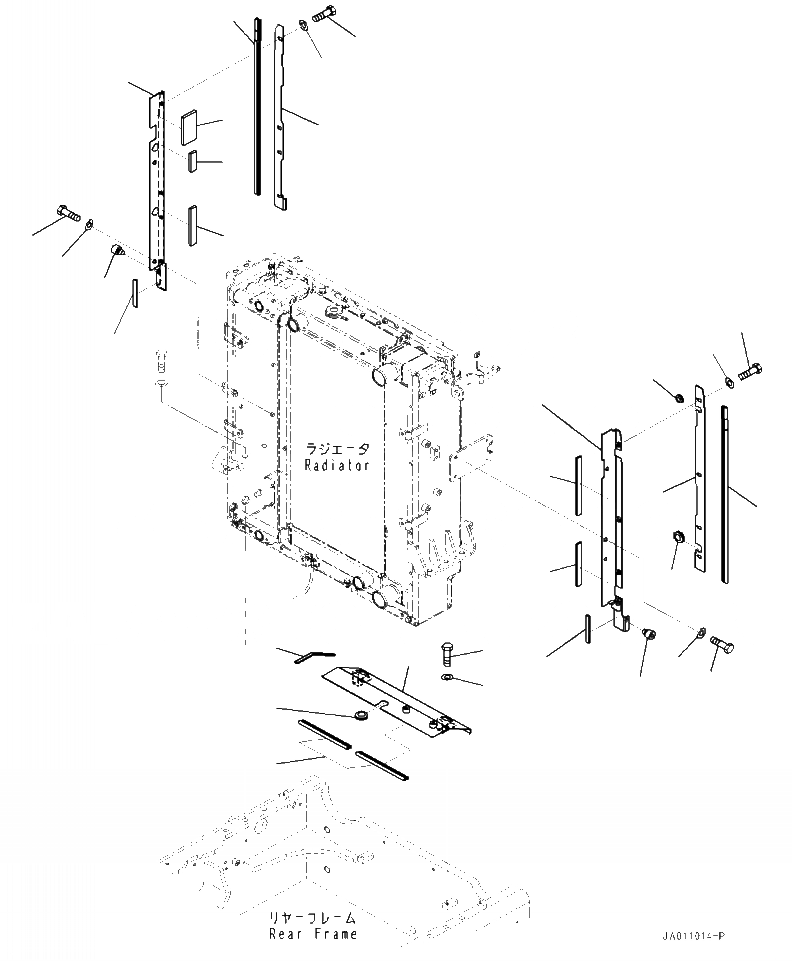 ラジエータ
Radiator

リヤーフレーム
Rear Frame

JA011014-P