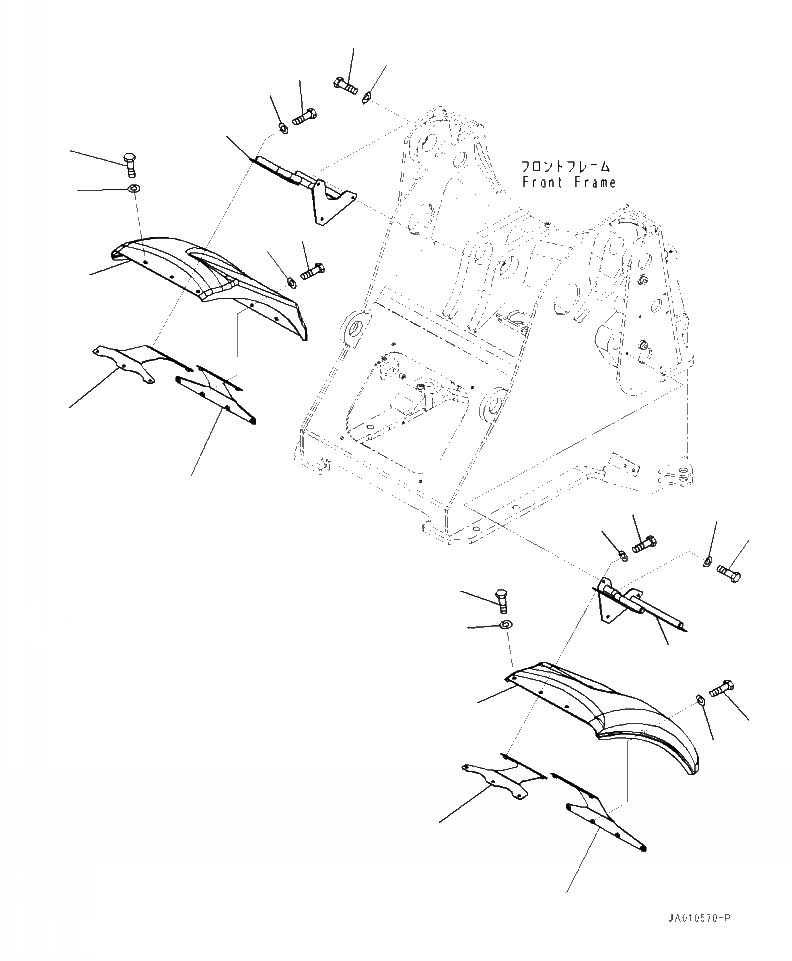 フロントフレーム
Front Frame

JA010570-P