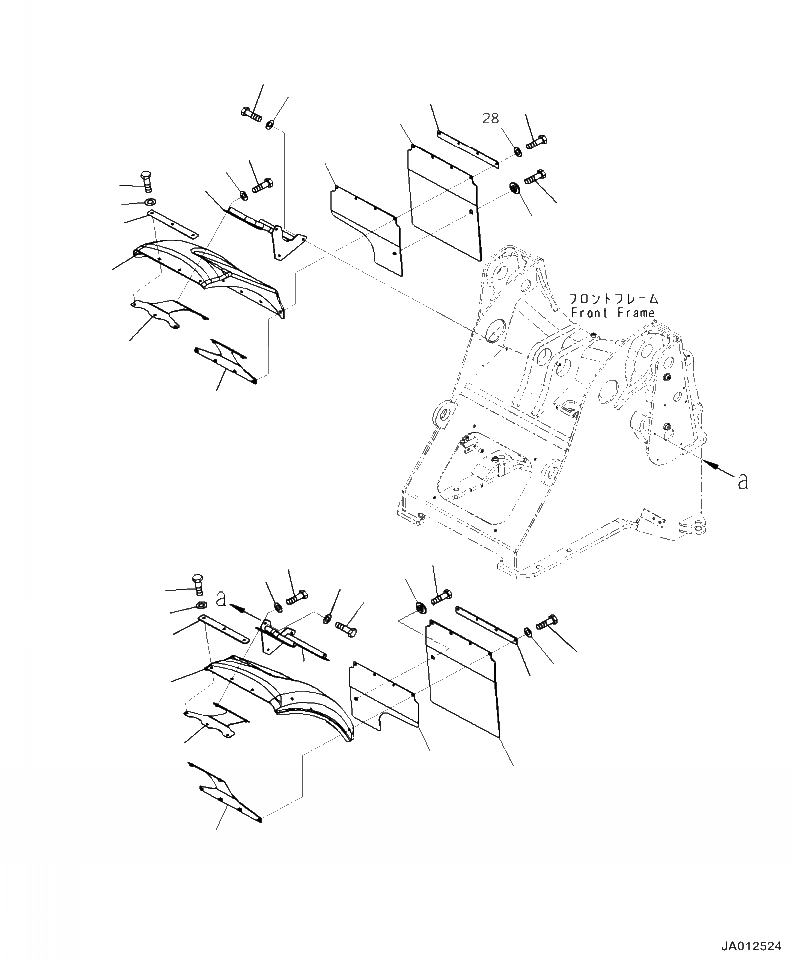 28

フロントフレーム
Front Frame

a

a

JA012524