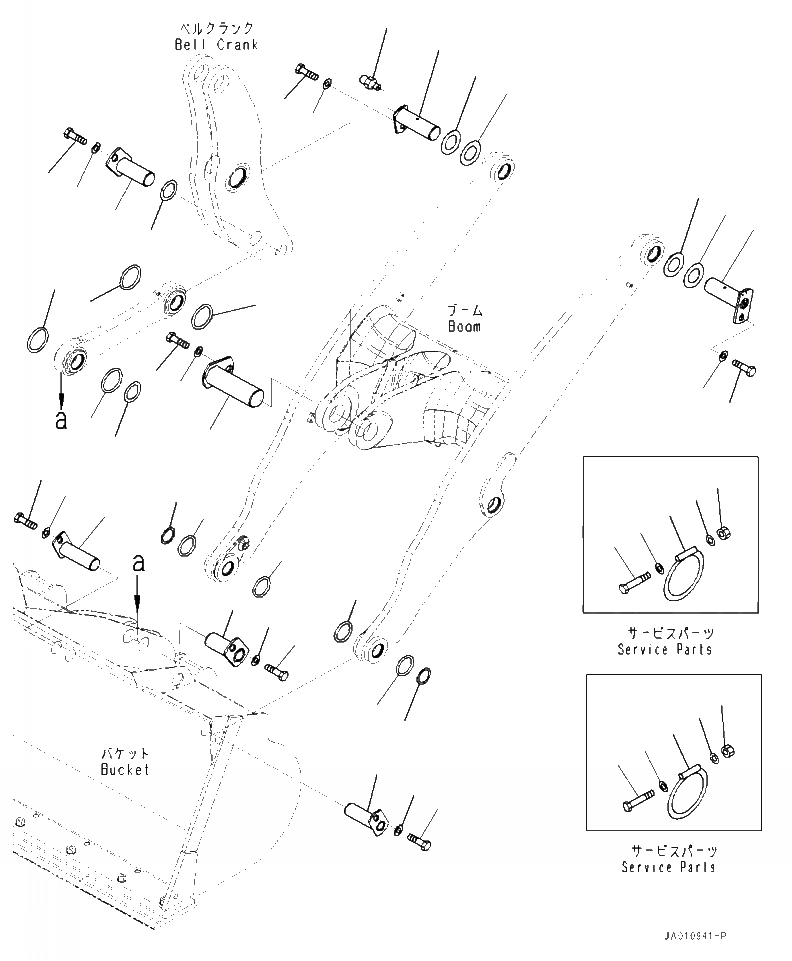 ベルクランク
Bell Crank

ブーム
Boom

a

a

バケット
Bucket

サービスパーツ
Service Parts

サービスパーツ
Service Parts

JA010941-P