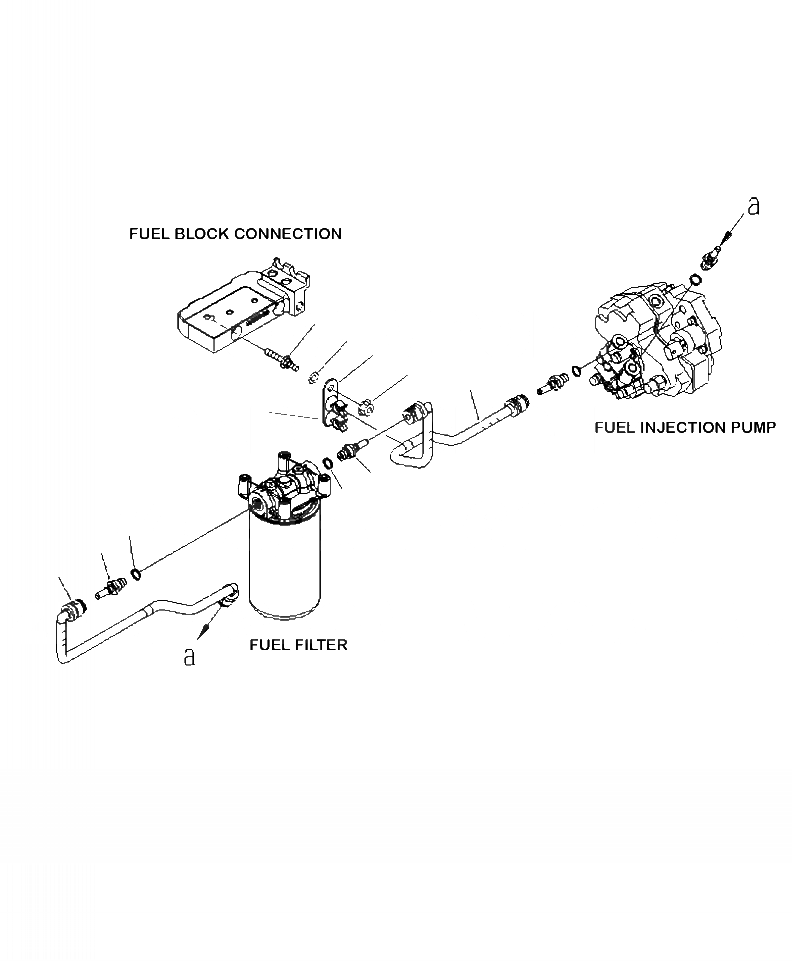 FUEL BLOCK CONNECTION

a

FUEL INJECTION PUMP

FUEL FILTER

a