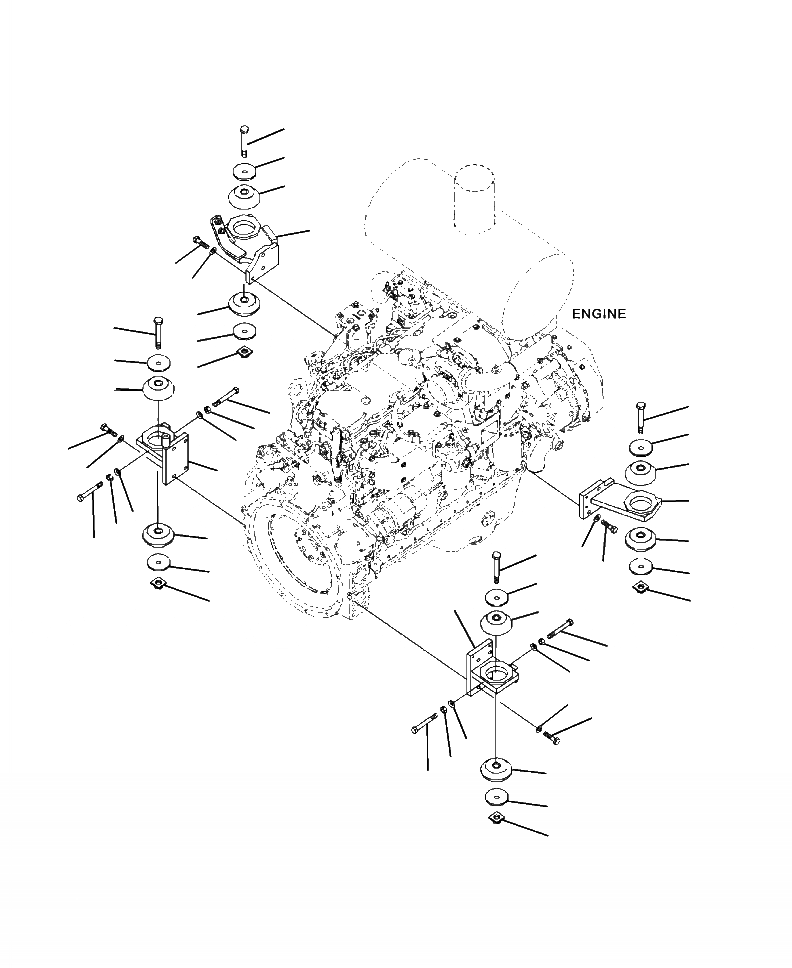 ENGINE