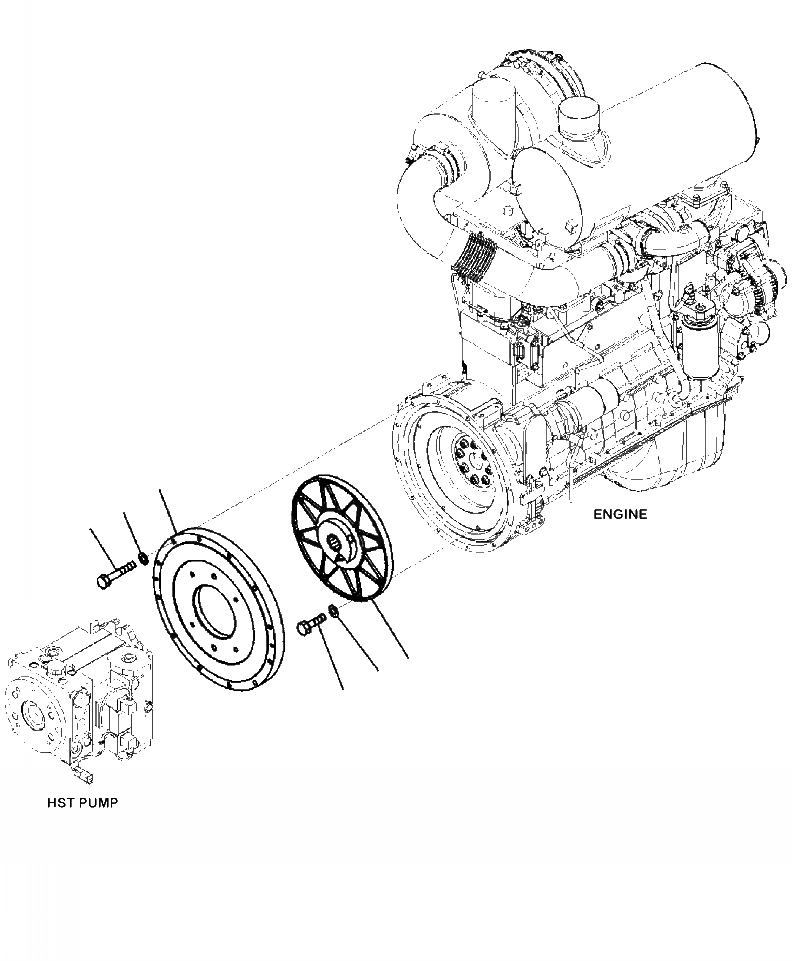 ENGINE

HST PUMP