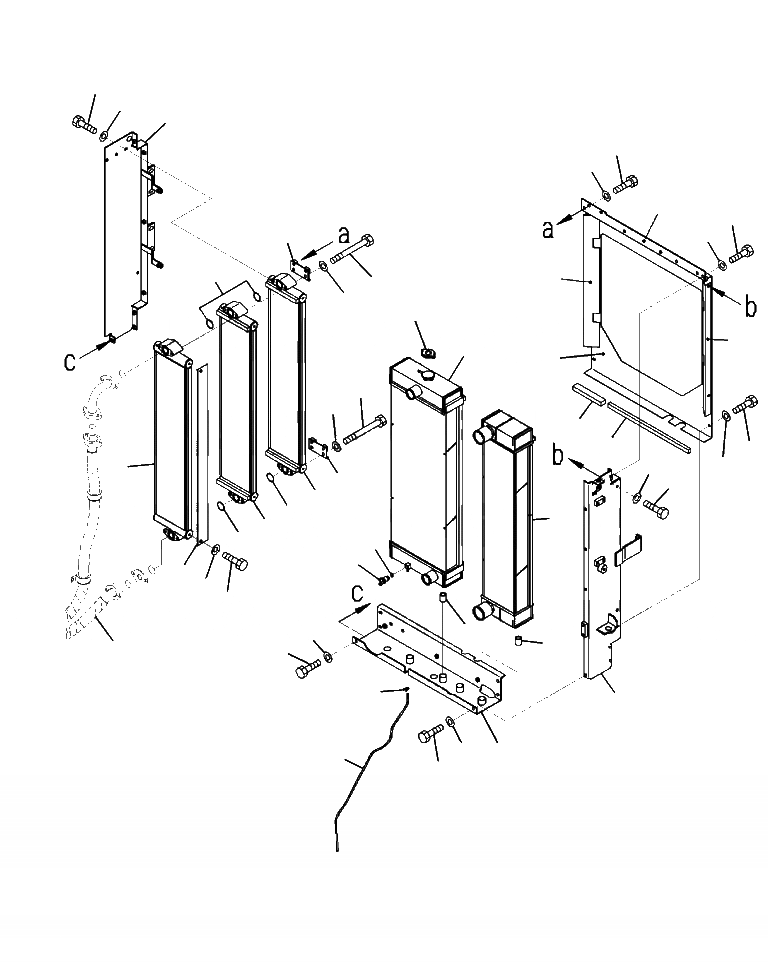 a

a

b

c

b

c