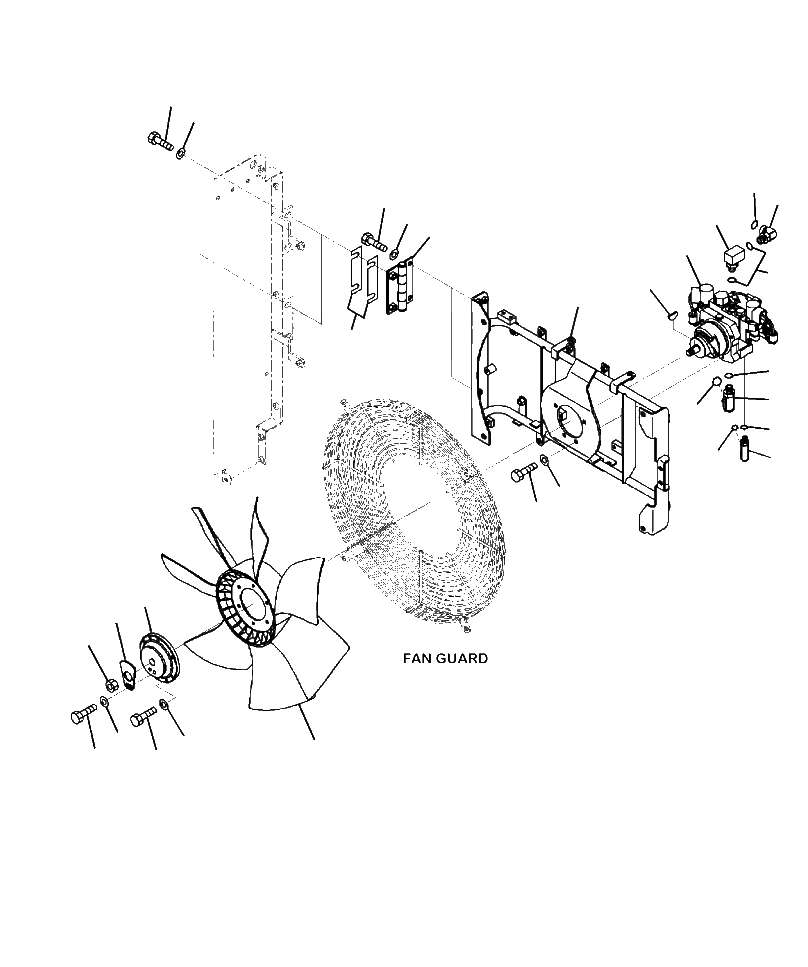 FAN GUARD