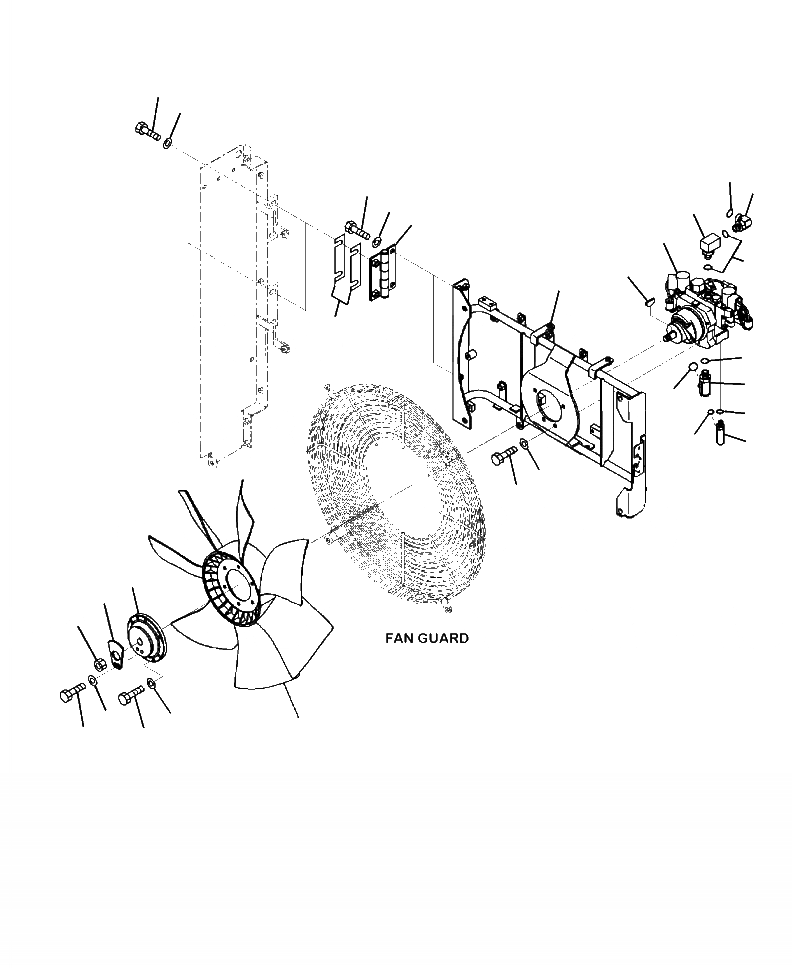 FAN GUARD