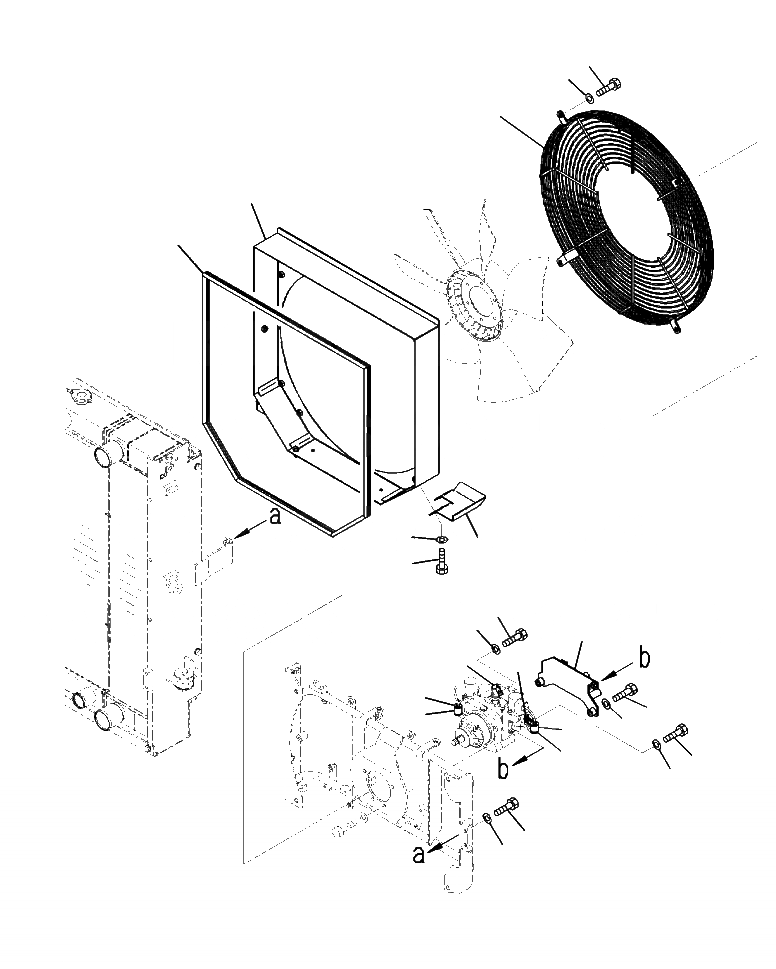 a
b
b
a