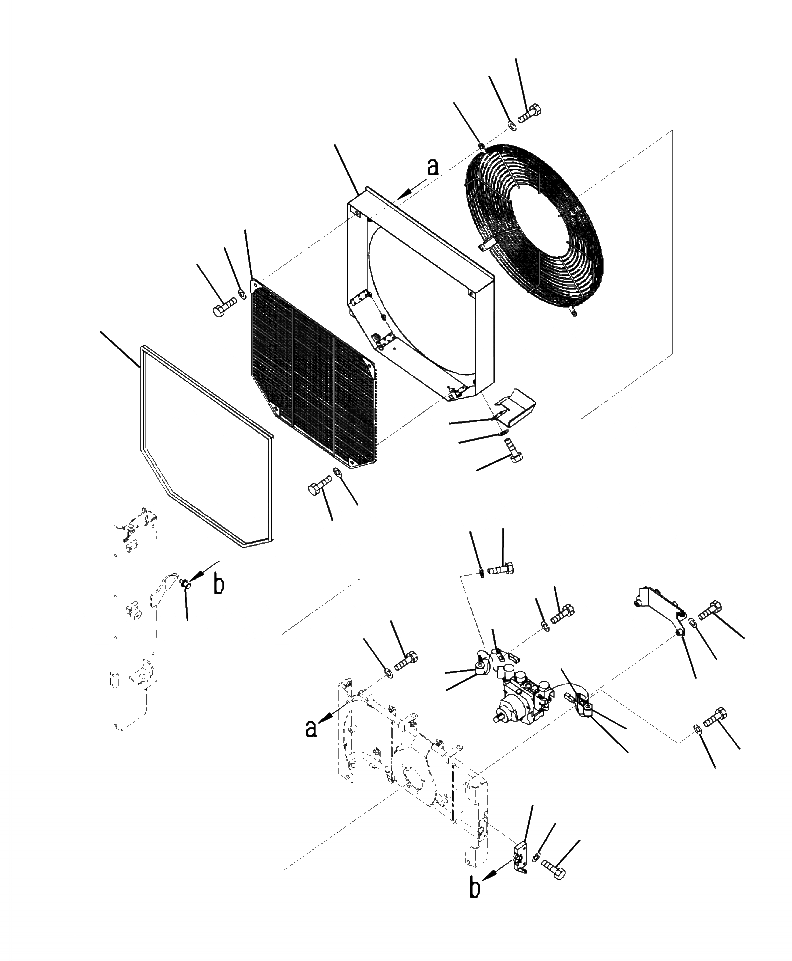 a
b
a
b