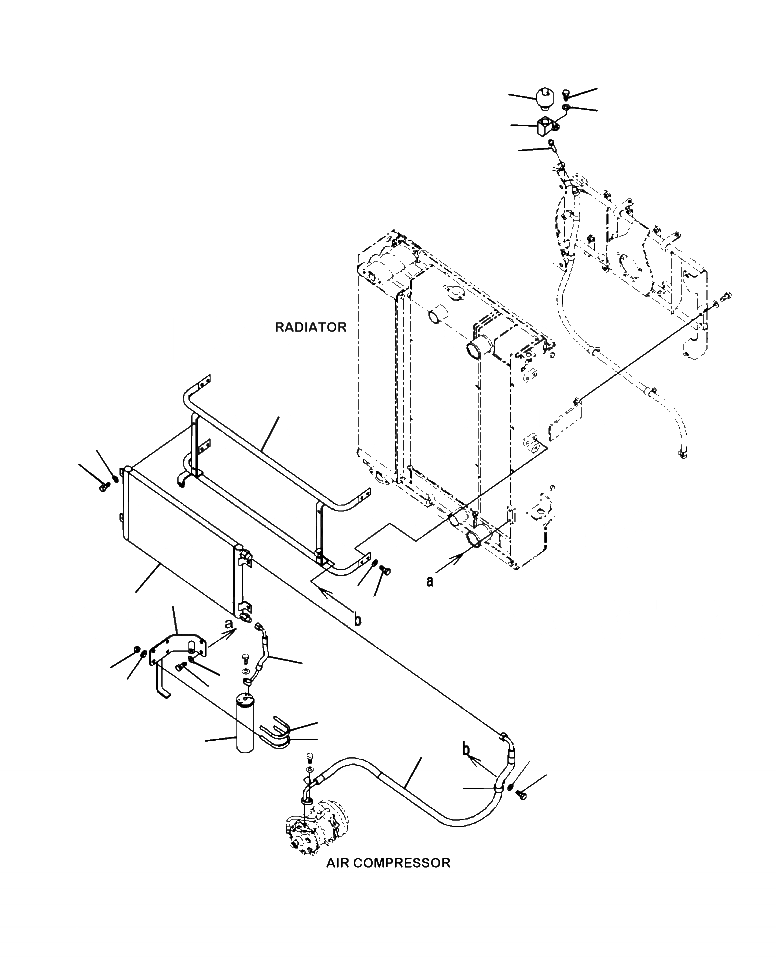 RADIATOR

a

b

a

b

AIR COMPRESSOR