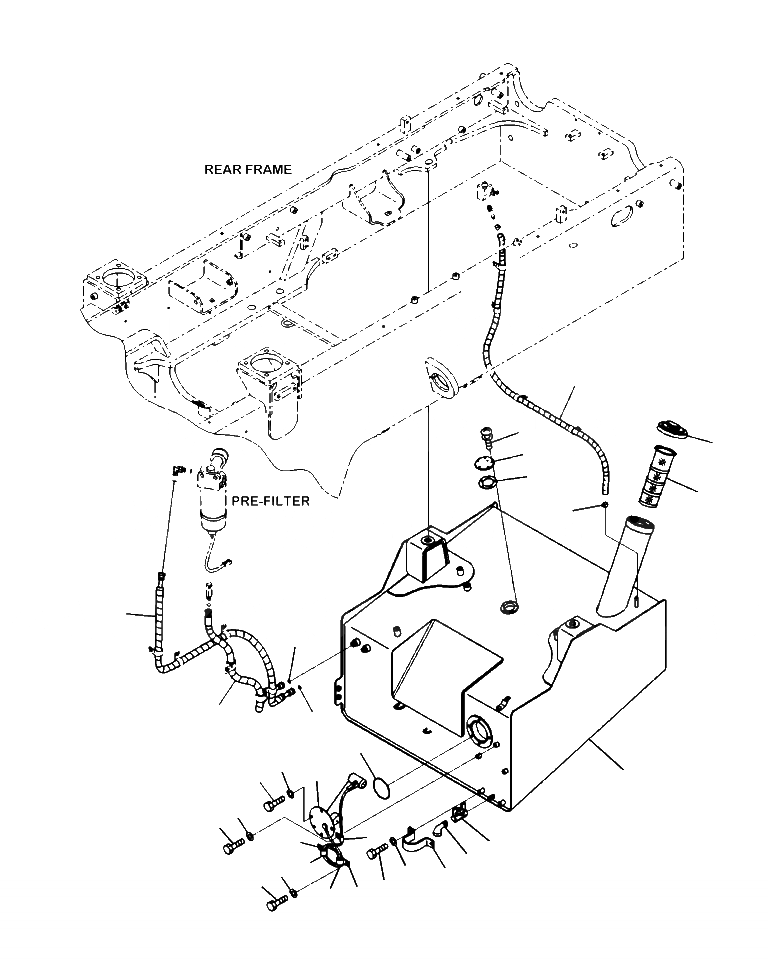 REAR FRAME

PRE-FILTER