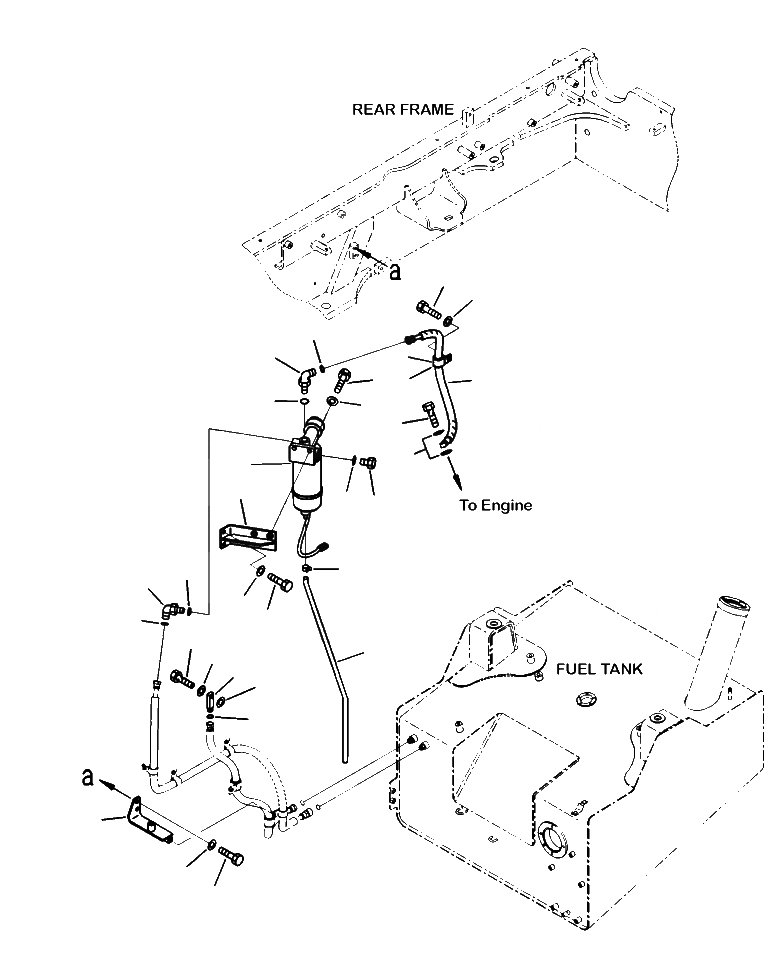 REAR FRAME

a

To Engine

FUEL TANK

a