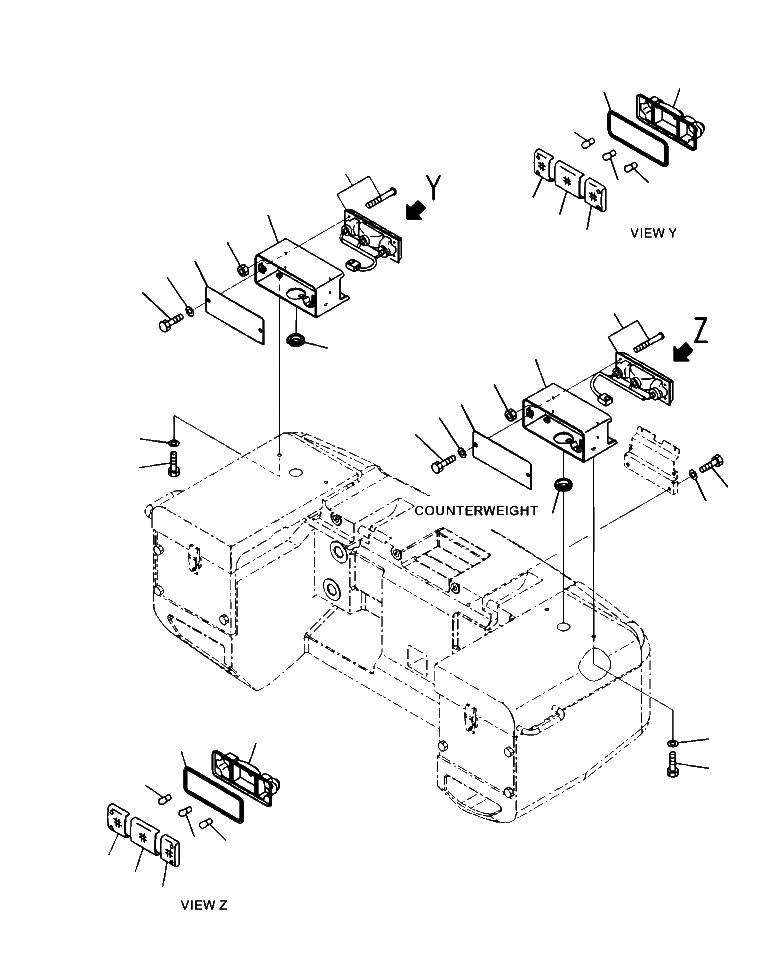 Y

VIEW Y

Z

COUNTERWEIGHT

VIEW Z