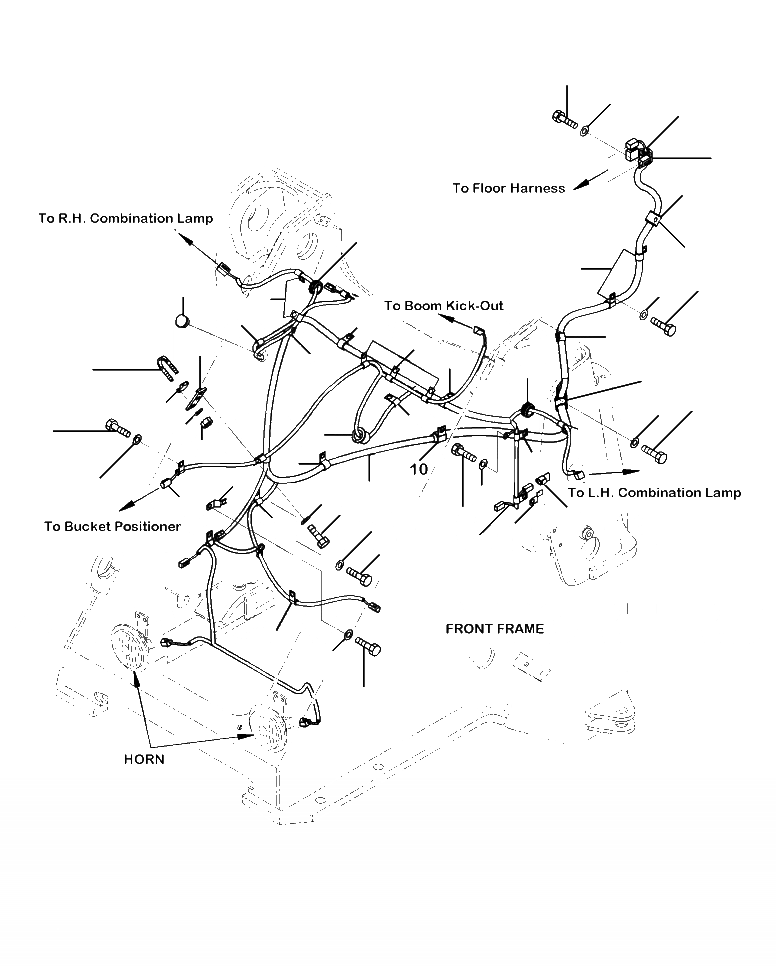 To Floor Harness

To R.H. Combination Lamp

To Boom Kick-Out

10

To L.H. Combination Lamp

To Bucket Positioner

FRONT FRAME

HORN