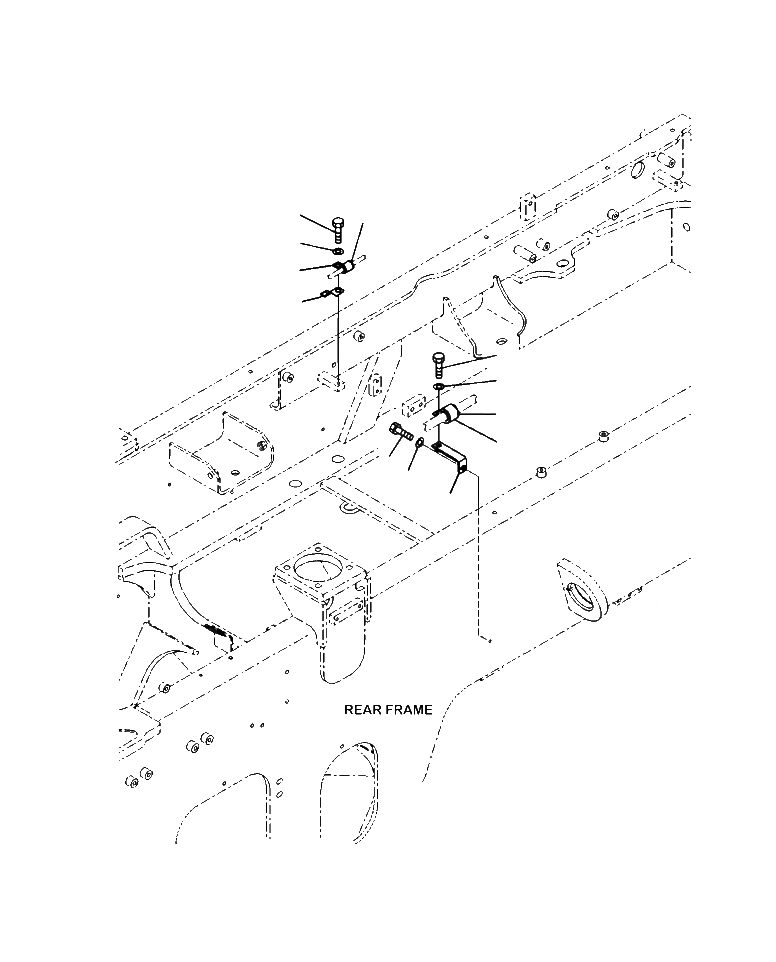 REAR FRAME