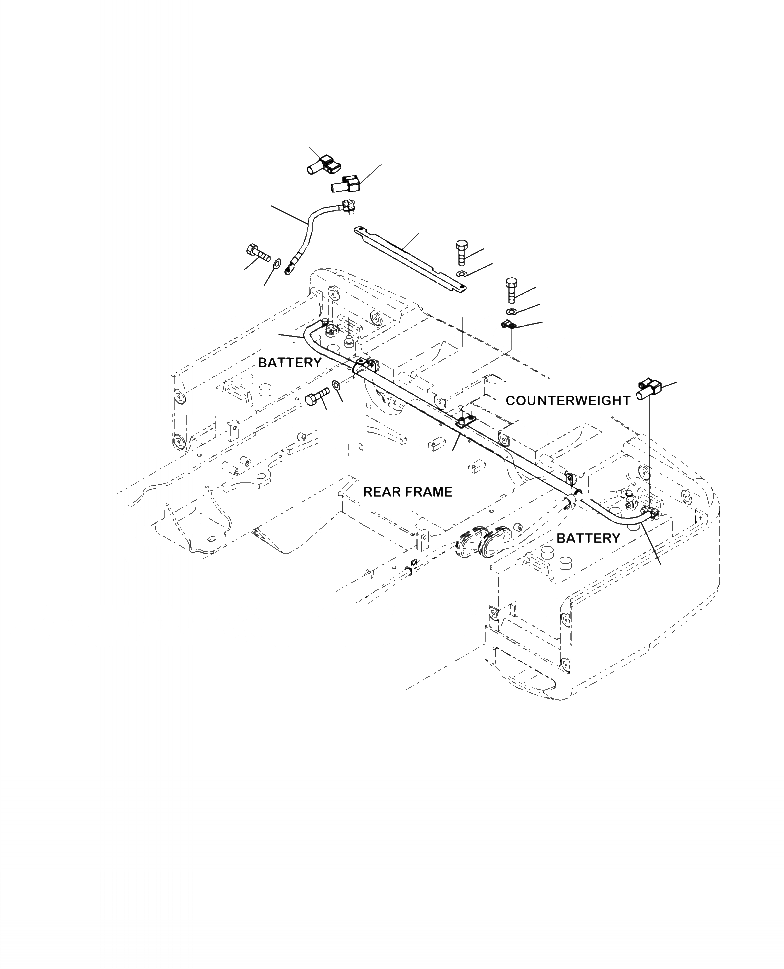 BATTERY

COUNTERWEIGHT

REAR FRAME

BATTERY