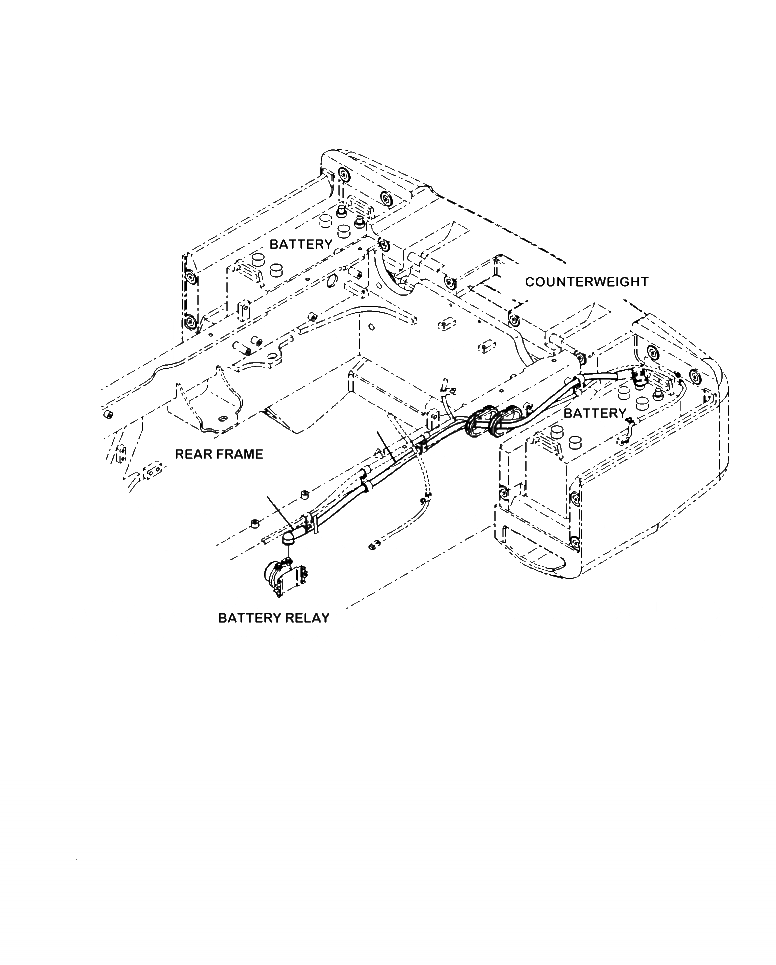 BATTERY

COUNTERWEIGHT

BATTERY

REAR FRAME

BATTERY RELAY