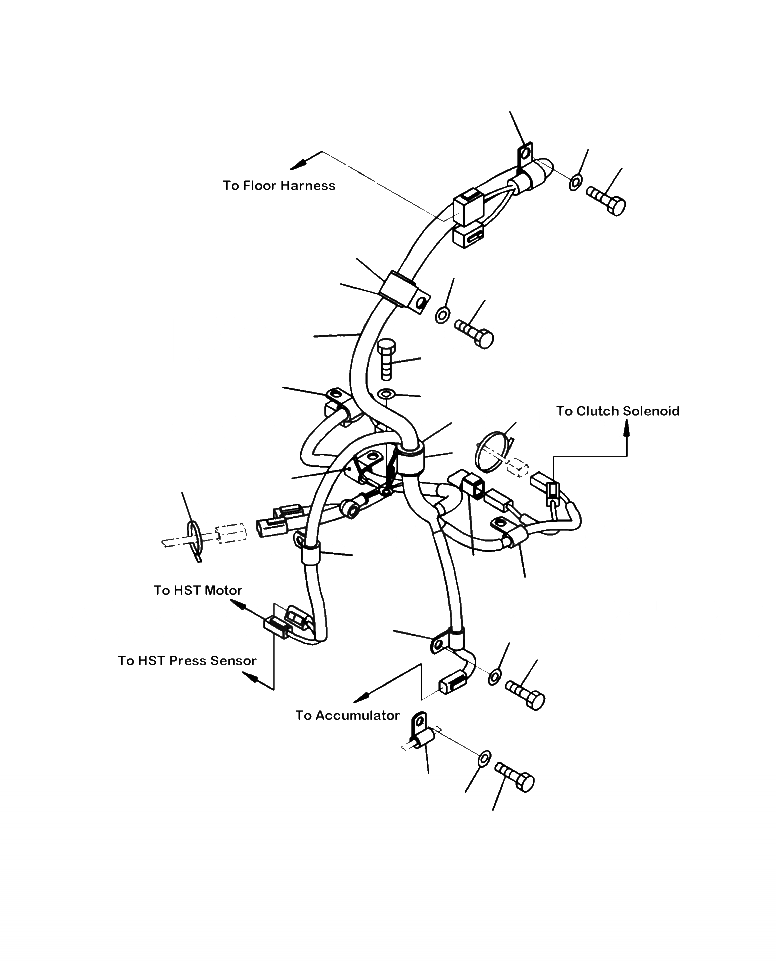 To Floor Harness

To Clutch Solenoid

To HST Motor

To HST Press Sensor

To Accumulator