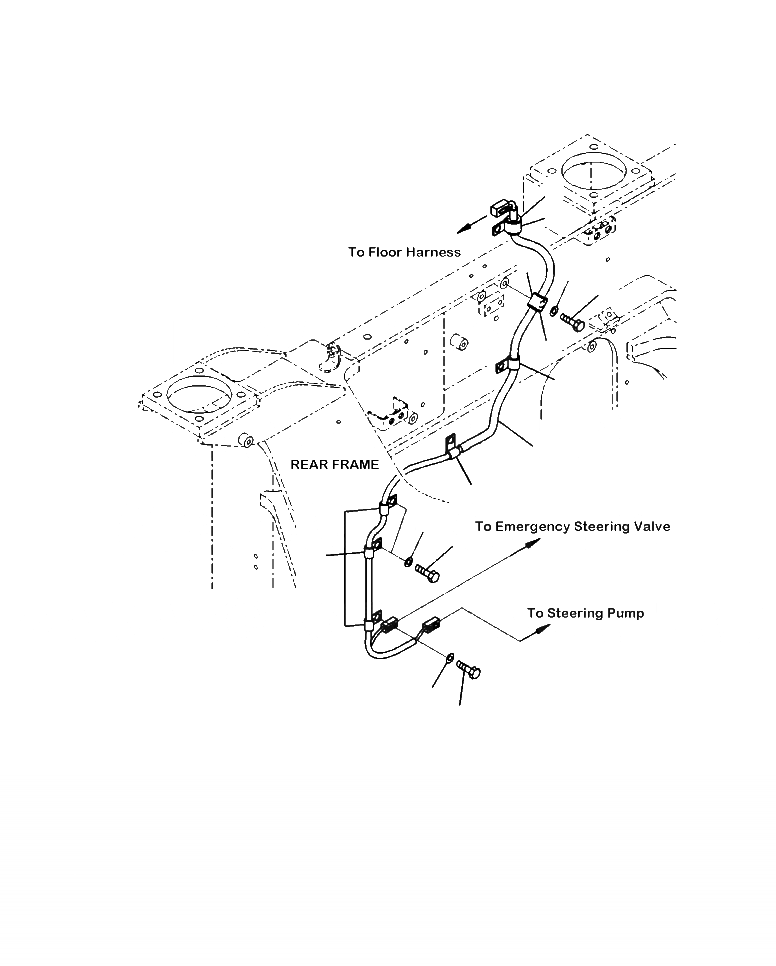 To Floor Harness

REAR FRAME

To Emergency Steering Valve

To Steering Pump