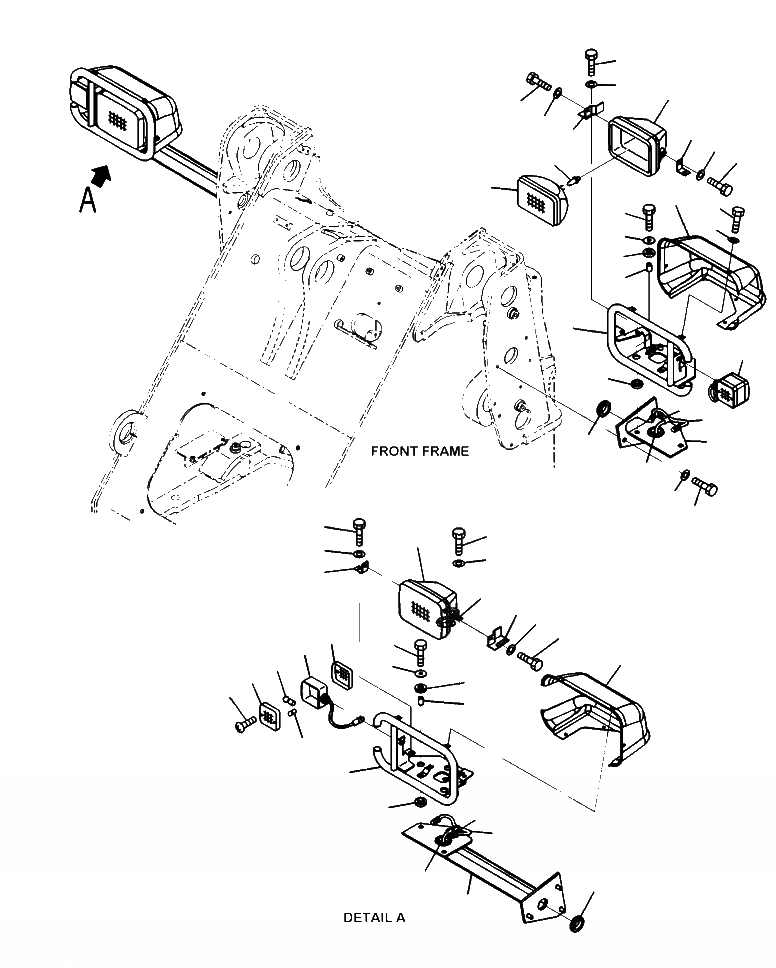 A

FRONT FRAME

DETAIL A