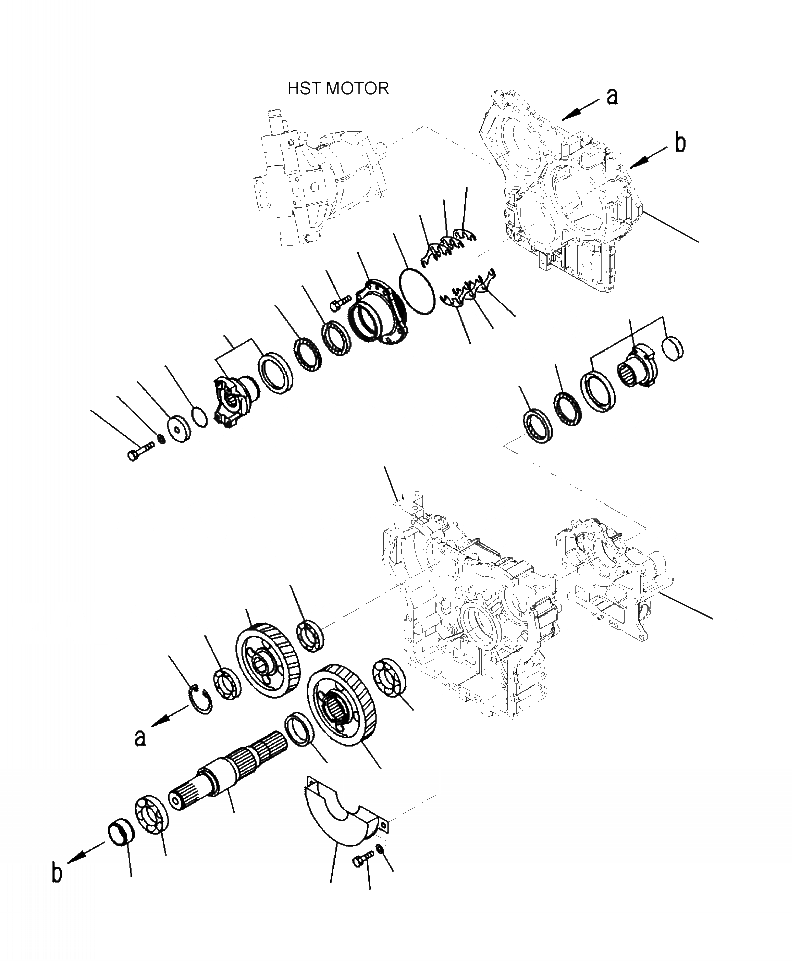 HST MOTOR
a
b
a
b