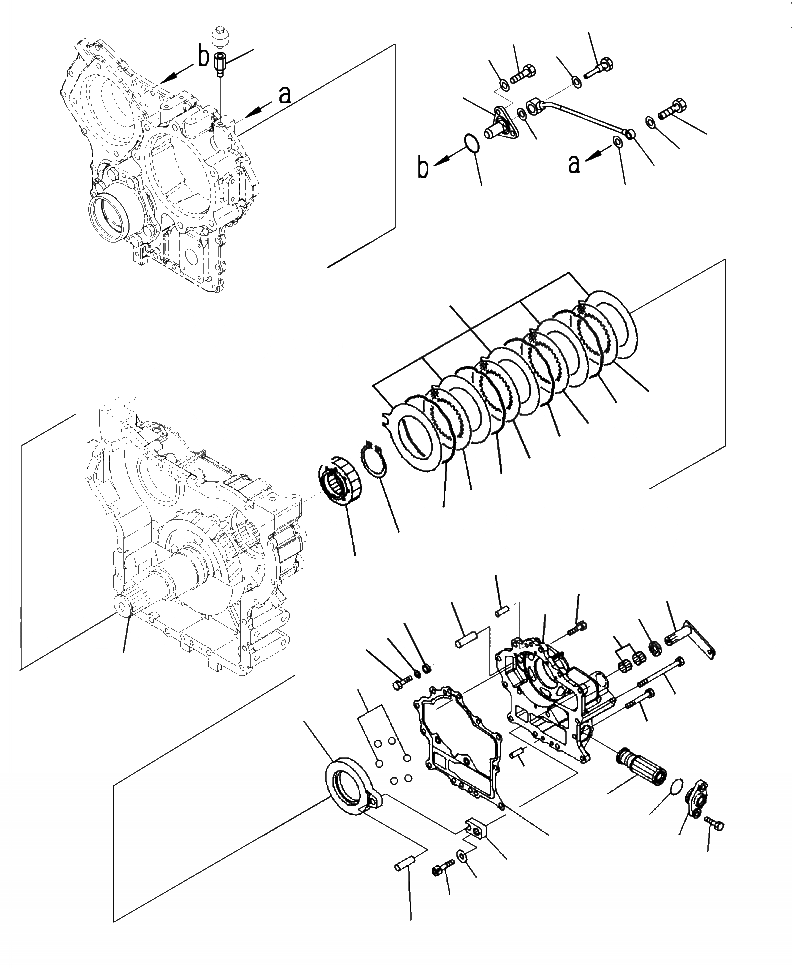 b
a
b
a