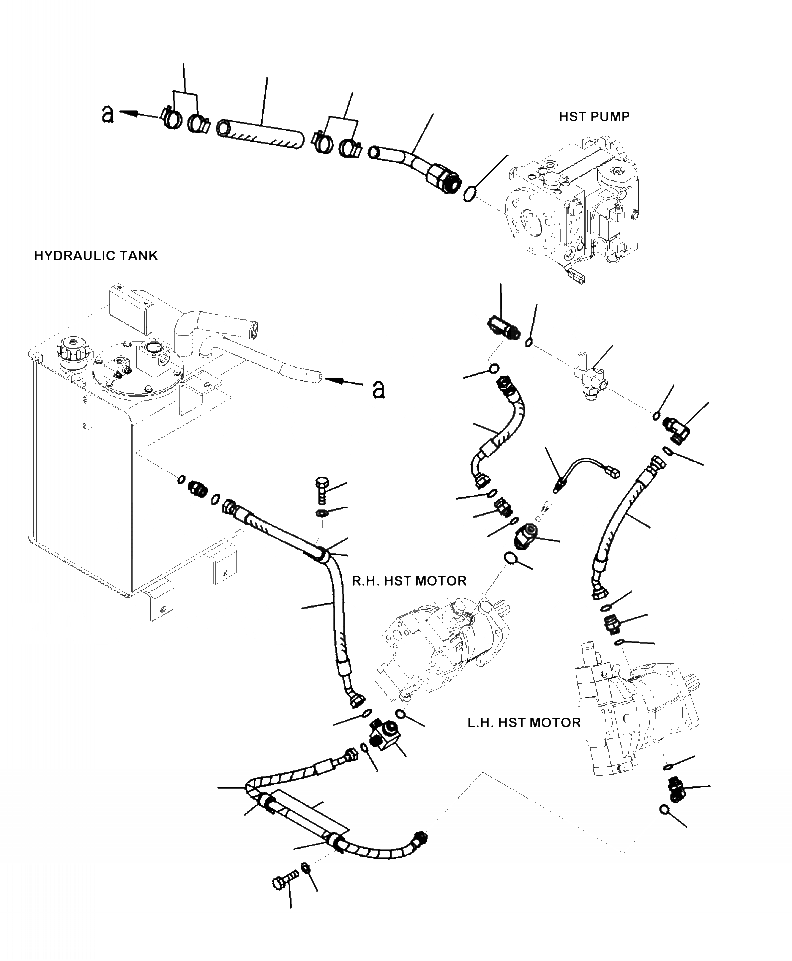 a

HST PUMP

HYDRAULIC TANK

a

R.H. HST MOTOR

L.H. HST MOTOR