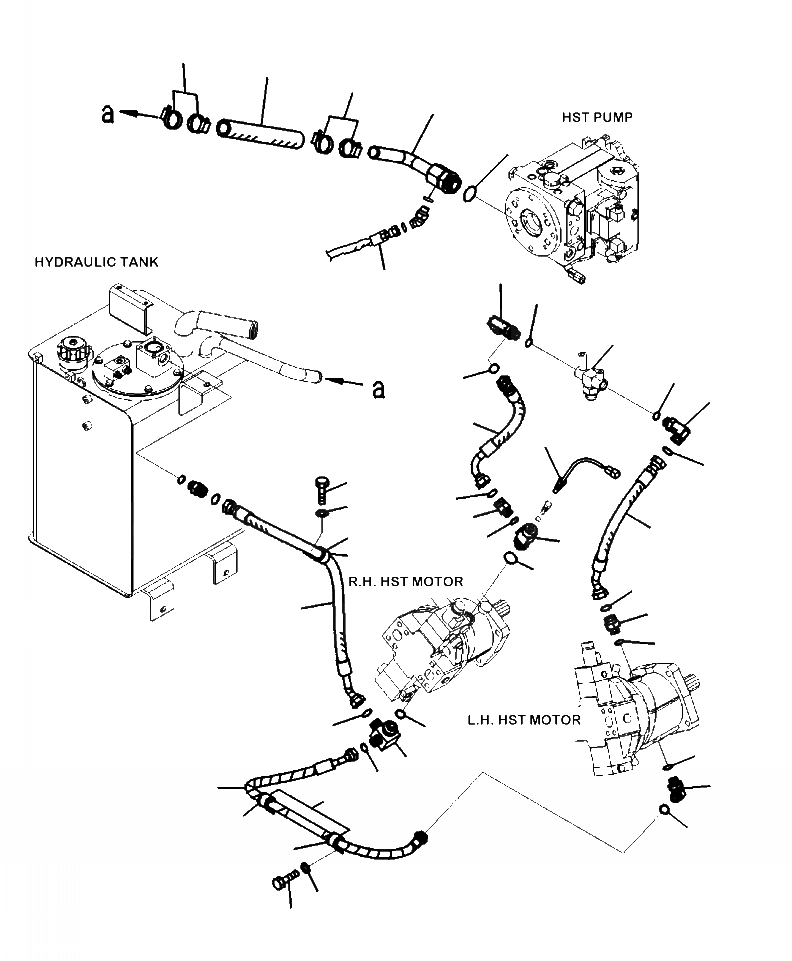 a

HST PUMP

HYDRAULIC TANK

a

R.H. HST MOTOR

L.H. HST MOTOR