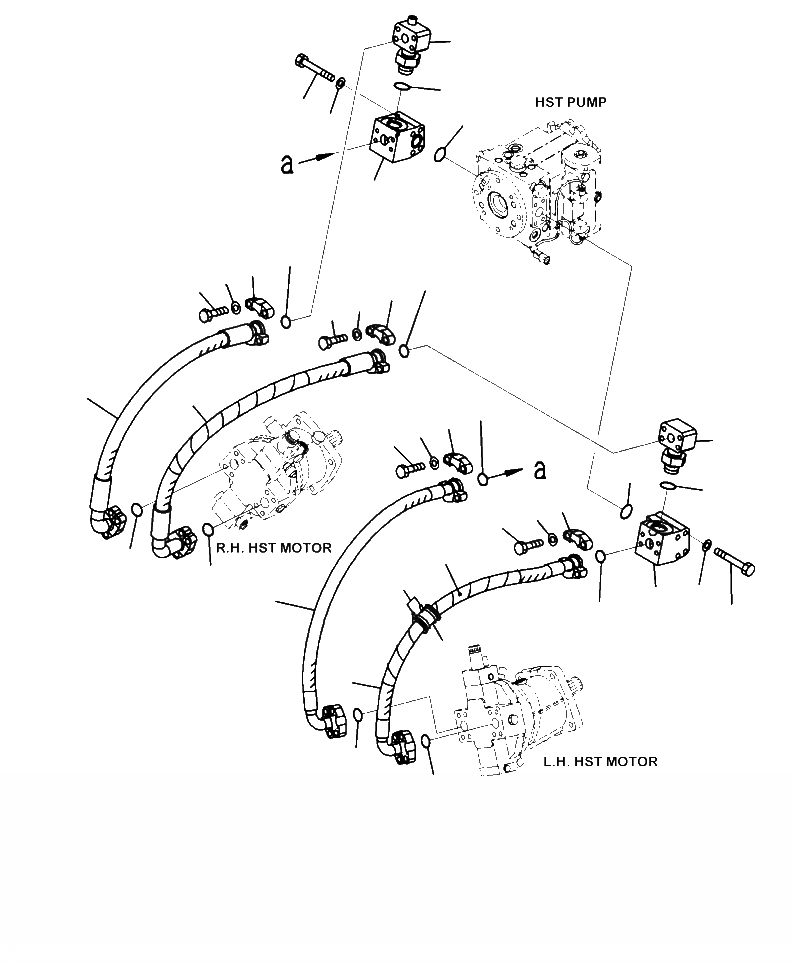 HST PUMP

a

a

R.H. HST MOTOR

L.H. HST MOTOR