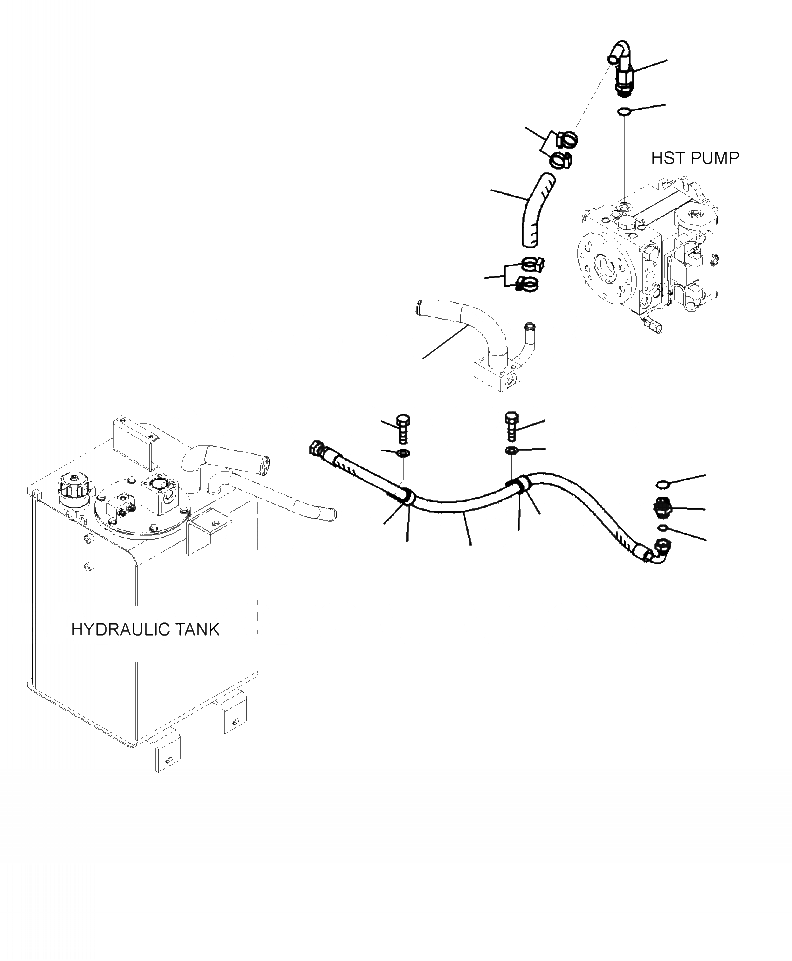 HST PUMP

HYDRAULIC TANK