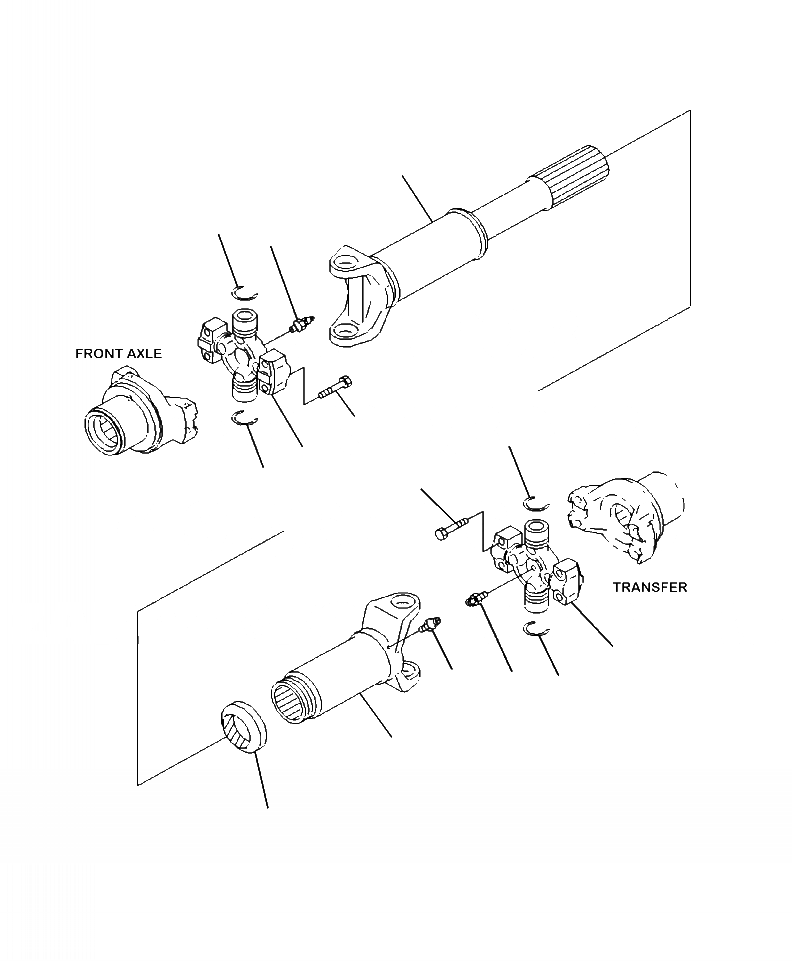 FRONT AXLE

TRANSFER