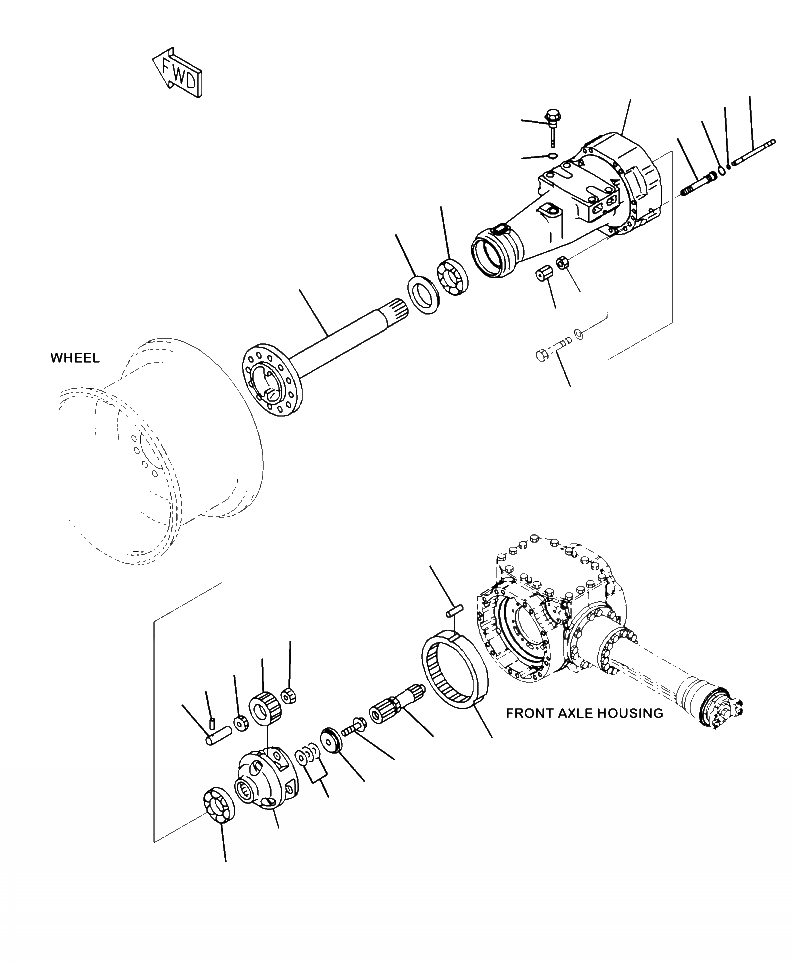 FWD

WHEEL

FRONT AXLE HOUSING