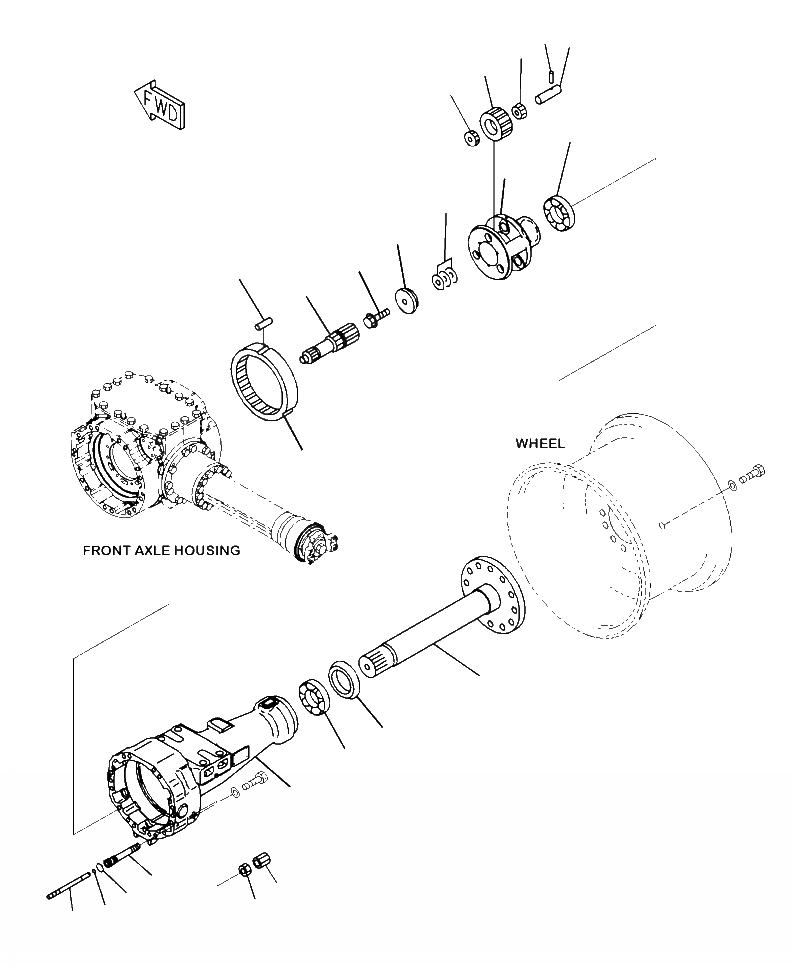 FWD

WHEEL

FRONT AXLE HOUSING