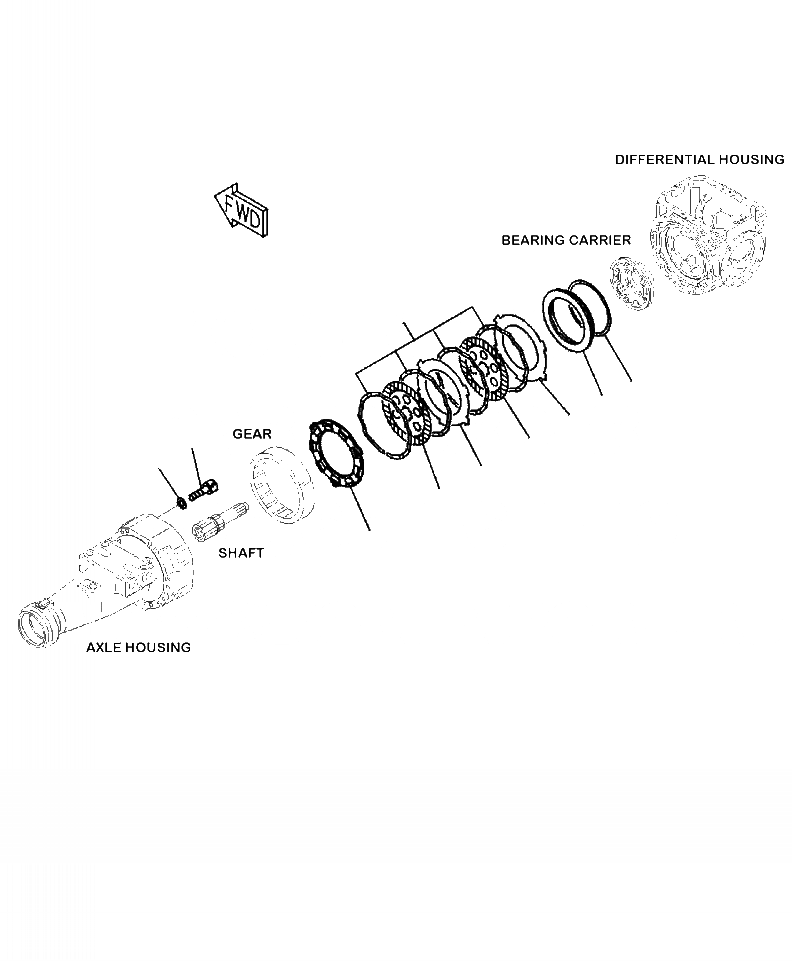 DIFFERENTIAL HOUSING

FWD

BEARING CARRIER

GEAR

SHAFT

AXLE HOUSING