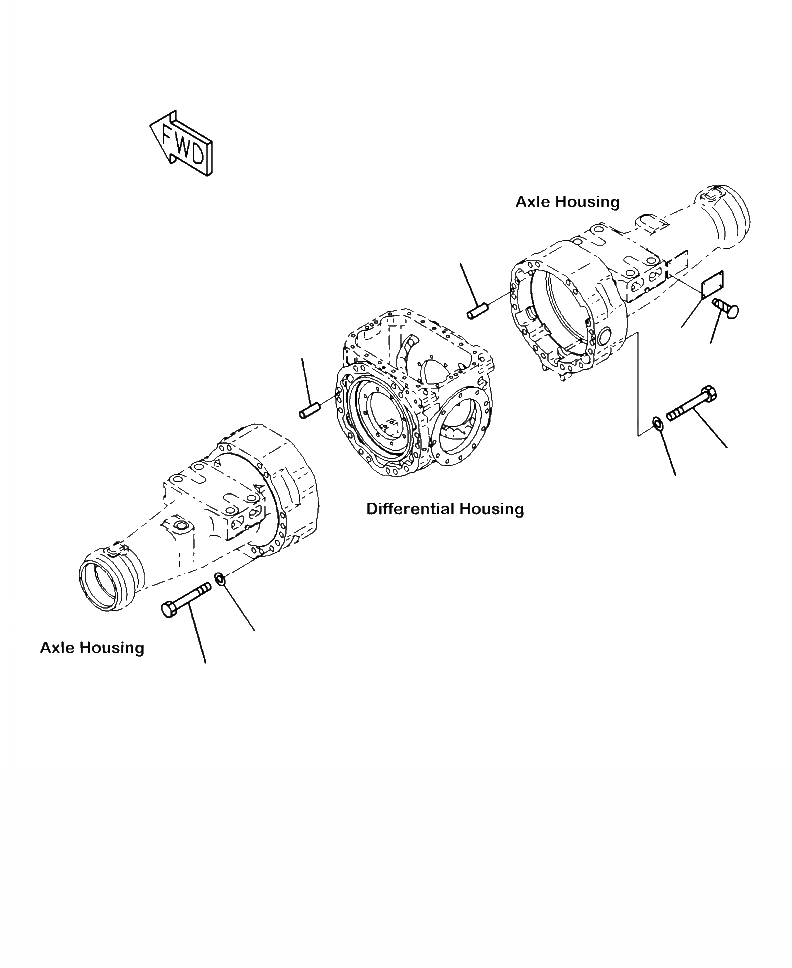 FWD

Axle Housing

Differential Housing

Axle Housing