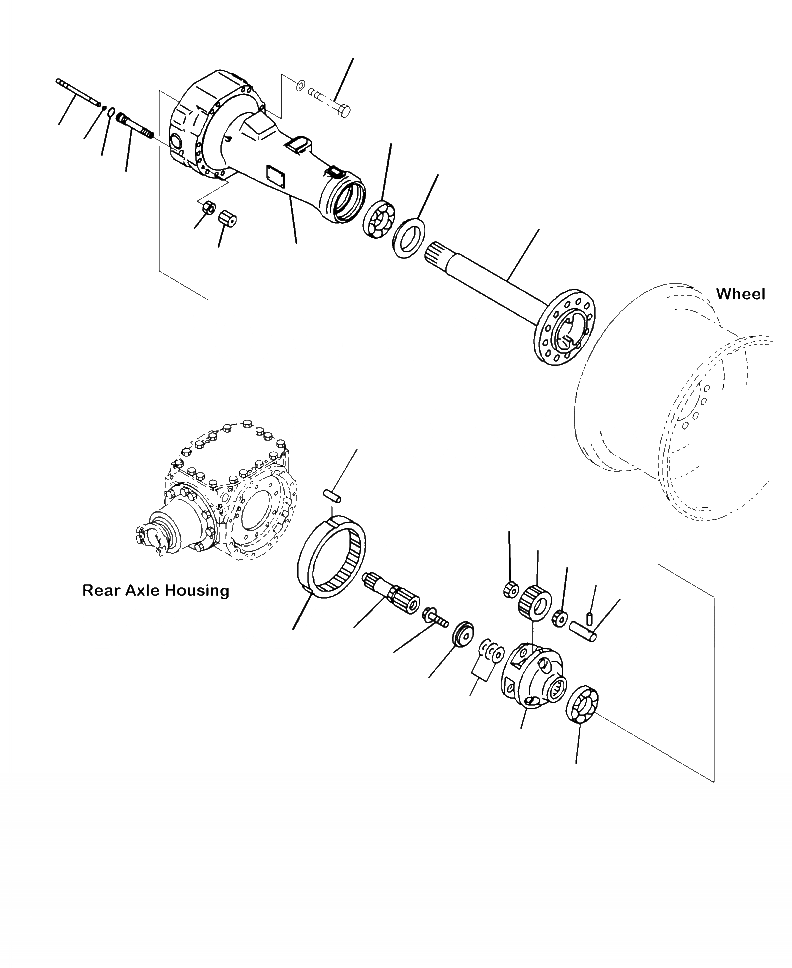 Wheel

Rear Axle Housing