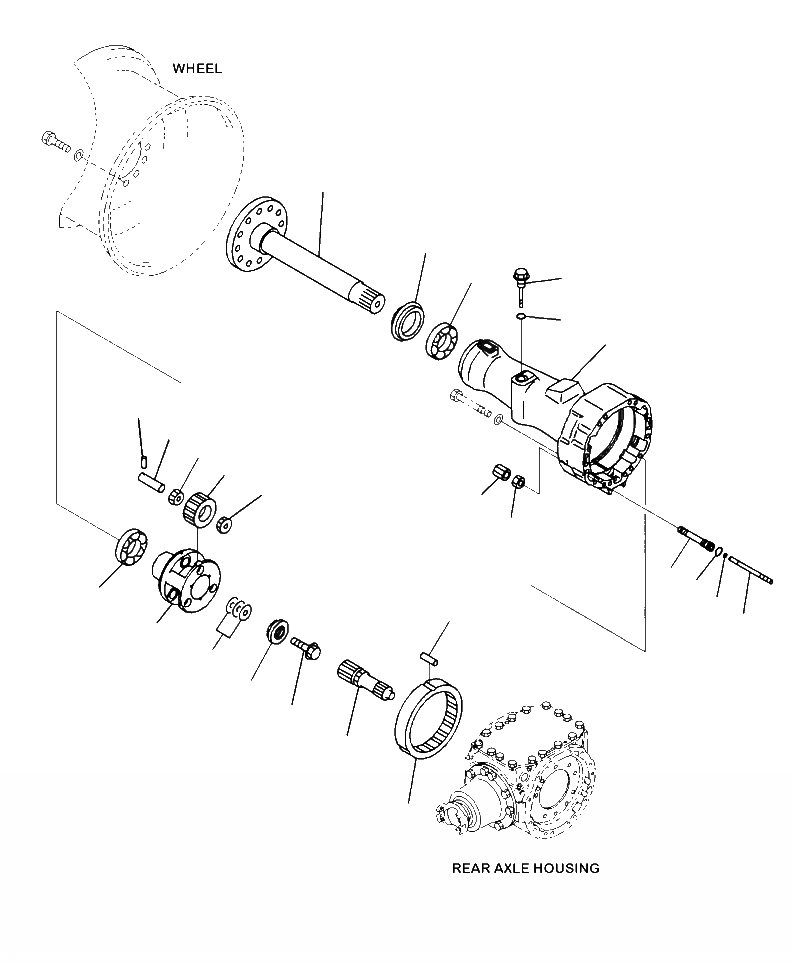 WHEEL

REAR AXLE HOUSING