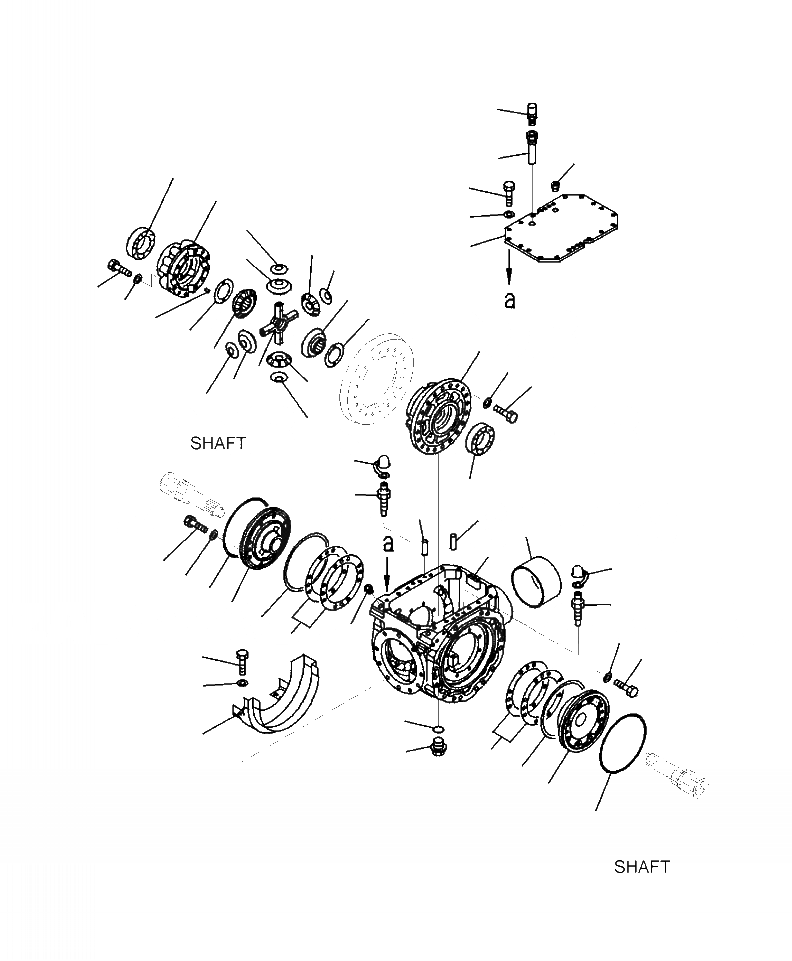 a

SHAFT

a

SHAFT