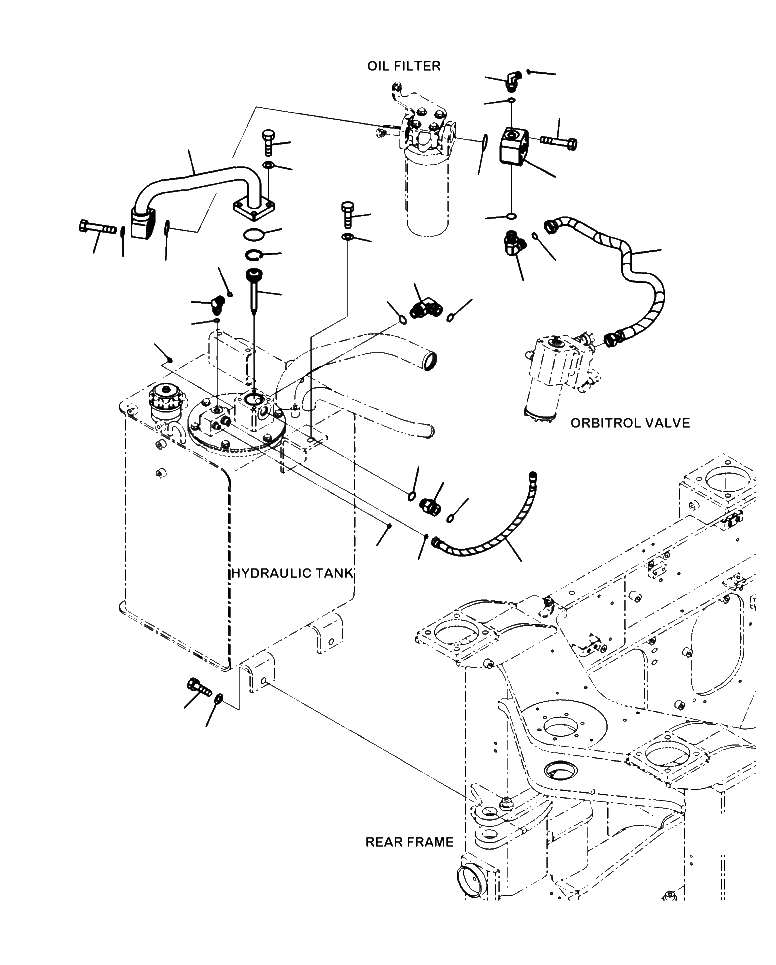 OIL FILTER

ORBITROL VALVE

HYDRAULIC TANK

REAR FRAME