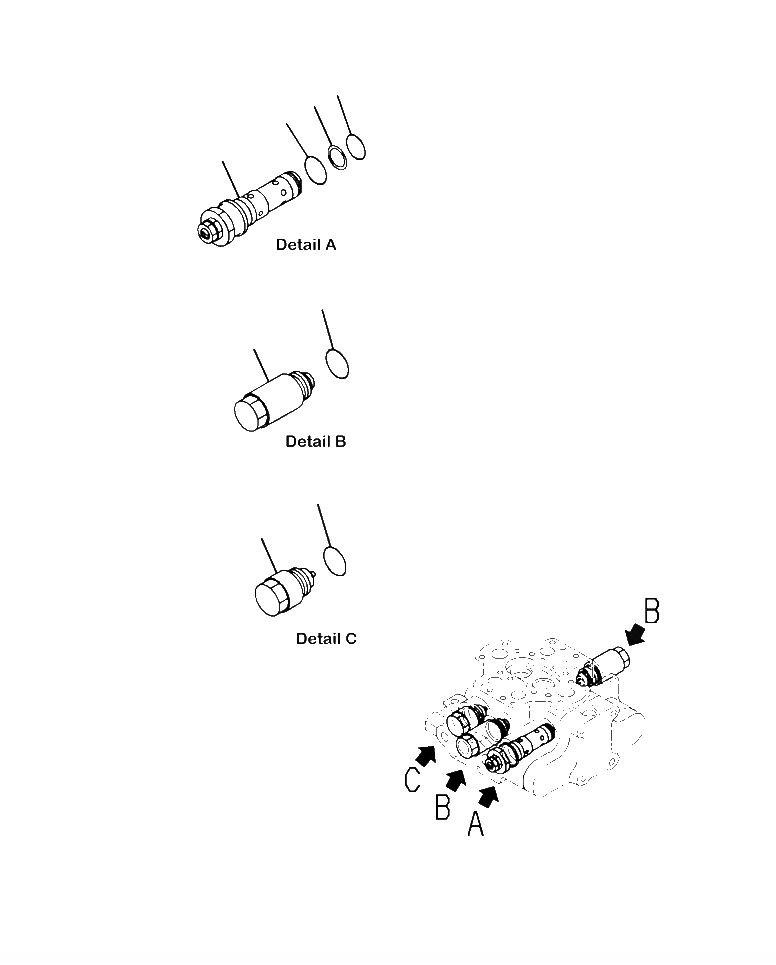 Detail A

Detail B

Detail C

B

C

B

A