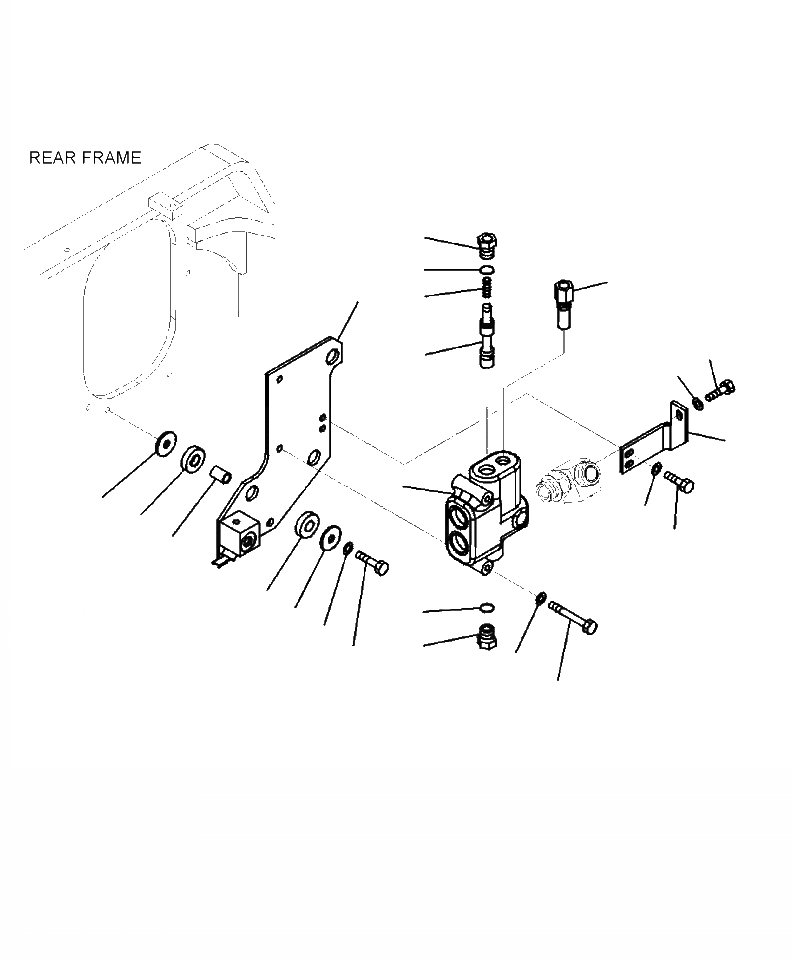 REAR FRAME