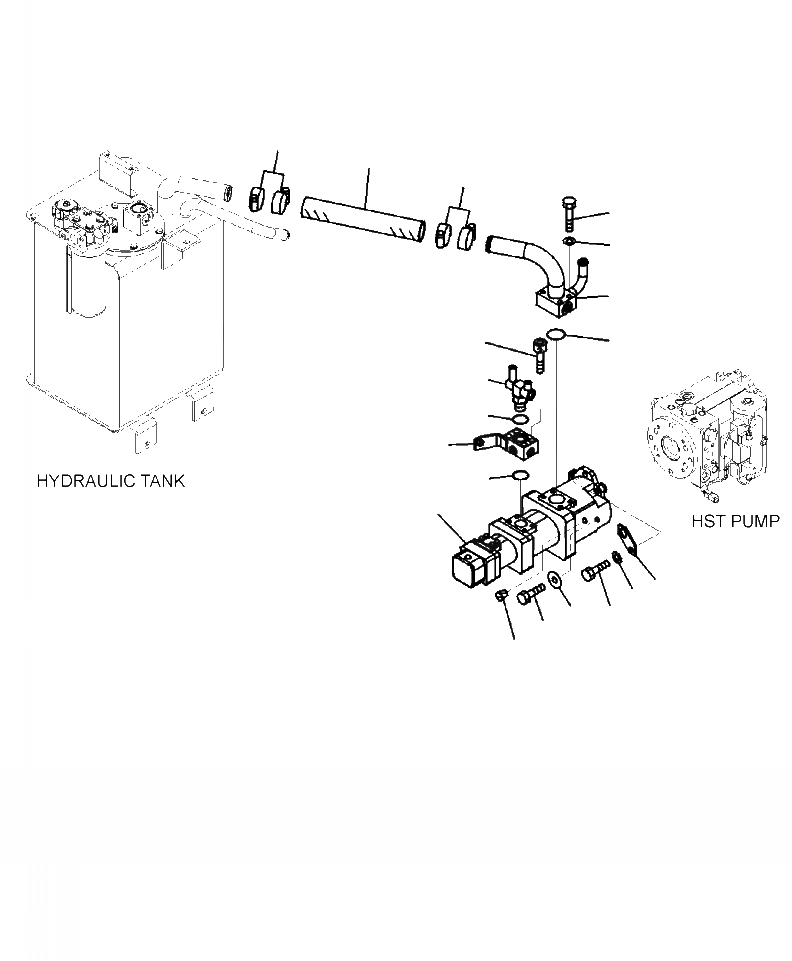 HYDRAULIC TANK

HST PUMP