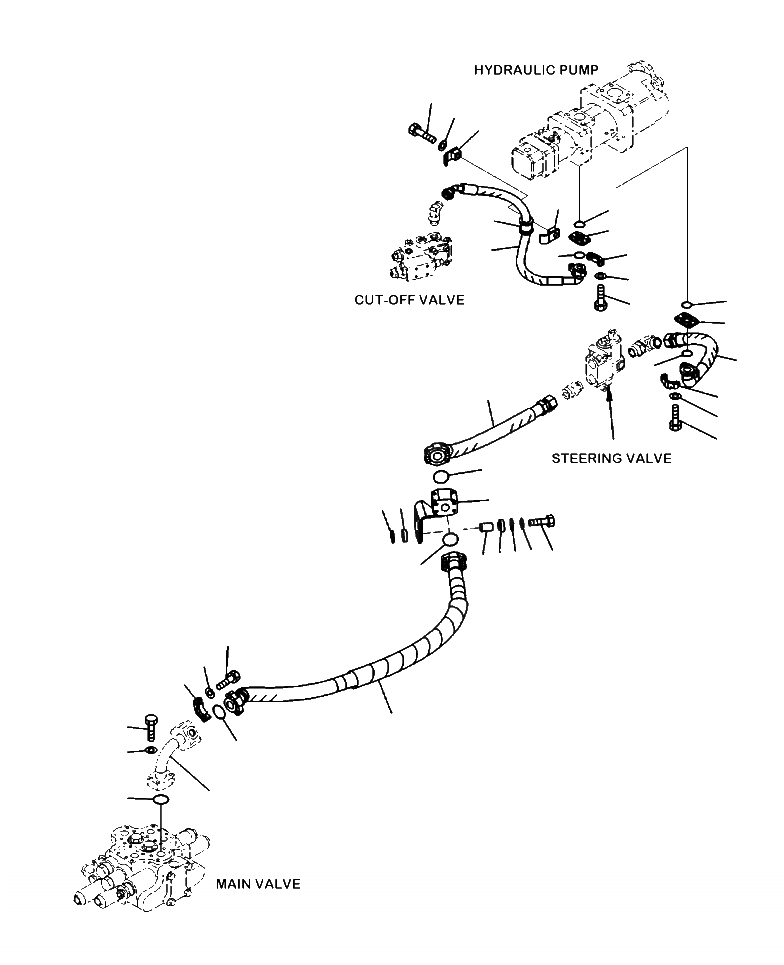 HYDRAULIC PUMP

CUT-OFF VALVE

STEERING VALVE

MAIN VALVE