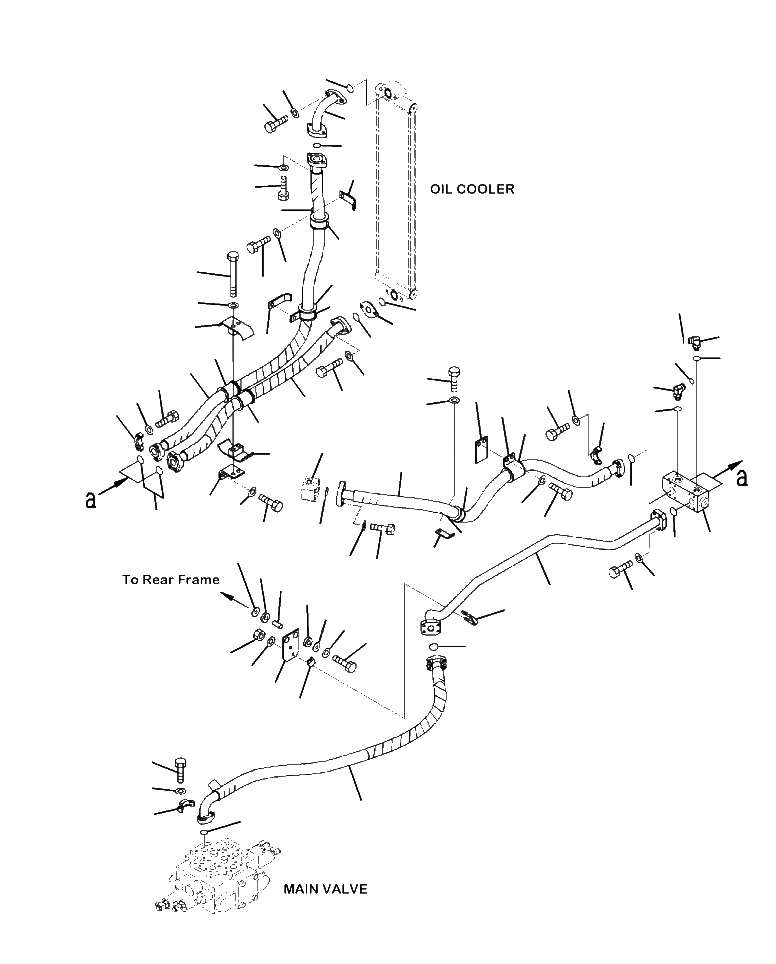 OIL COOLER

a

a

To Rear Frame

MAIN VALVE