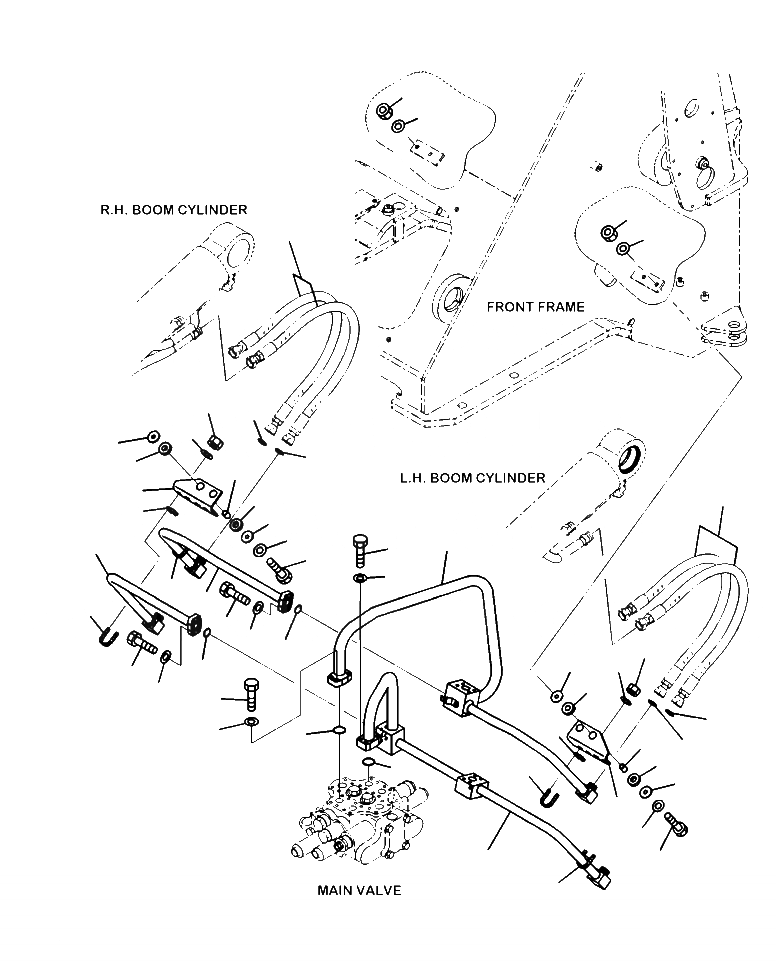 R.H. BOOM CYLINDER

FRONT FRAME

L.H. BOOM CYLINDER

MAIN VALVE