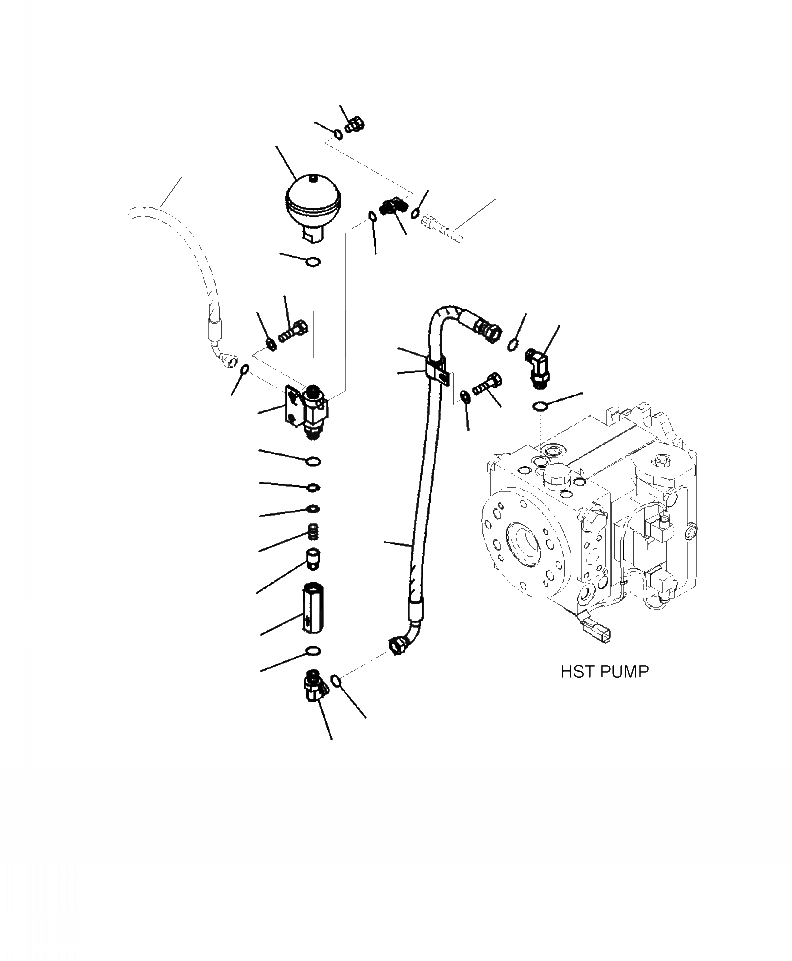 HST PUMP