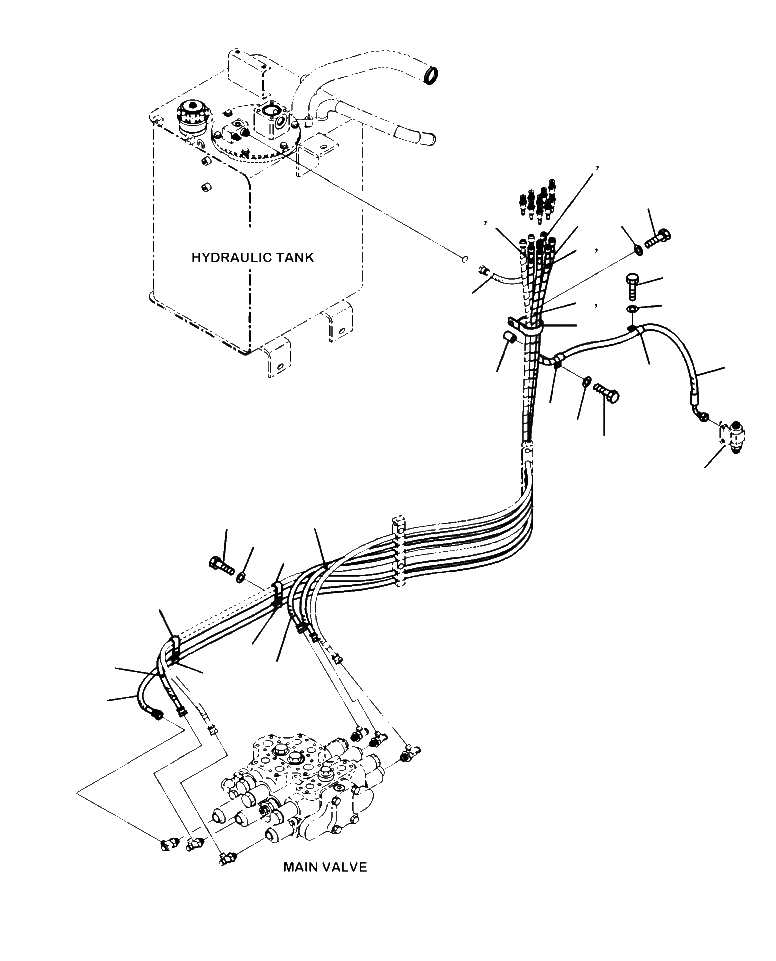 HYDRAULIC TANK

MAIN VALVE