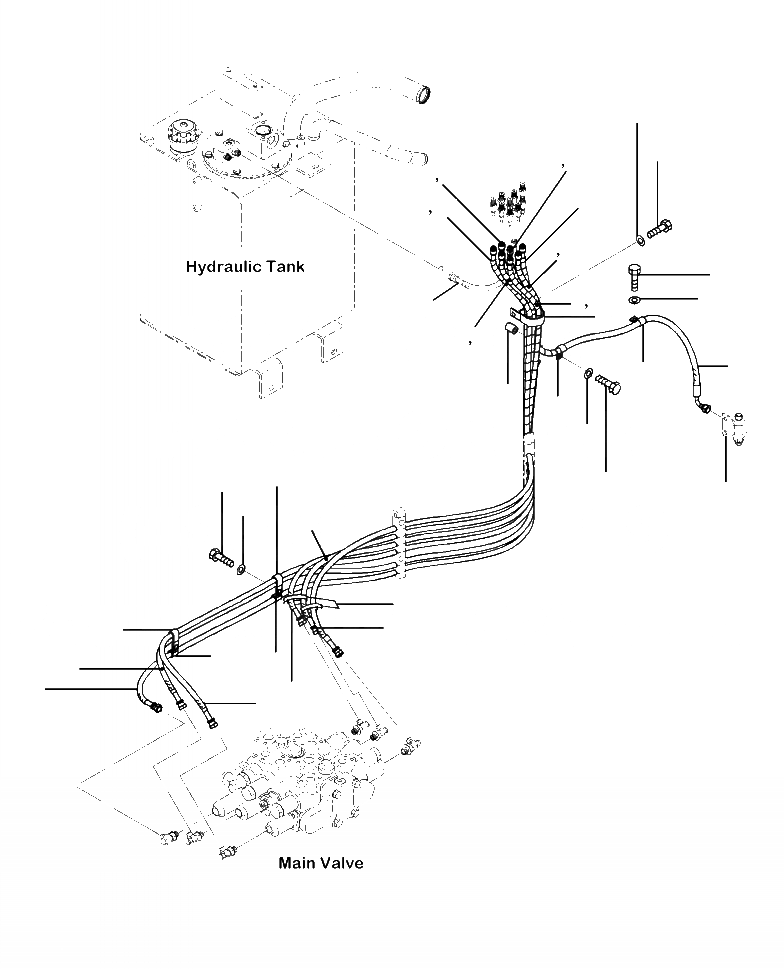 Hydraulic Tank

Main Valve