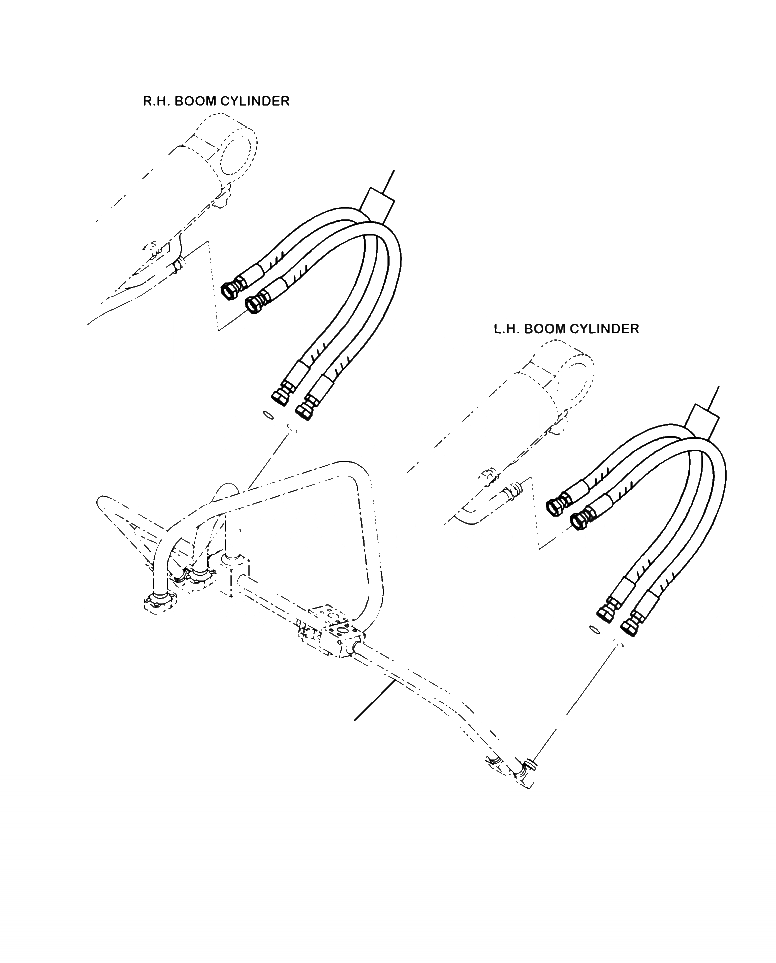 R.H. BOOM CYLINDER

L.H. BOOM CYLINDER